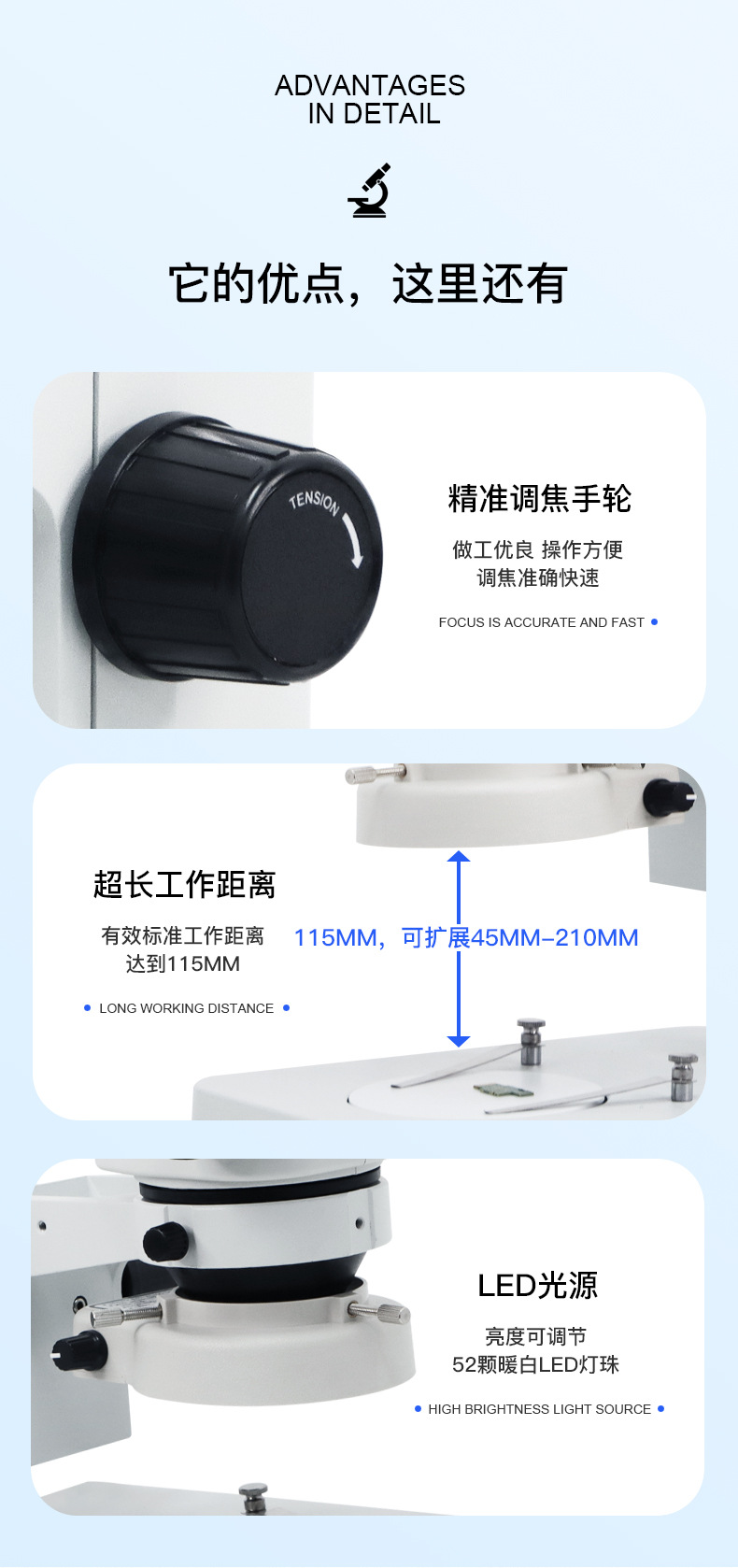 ADVANTAGES
IN DETAIL

它的优点，这里还有

TENSION

精准调焦手轮

做工优良 操作方便
调焦准确快速

FOCUS IS ACCURATE AND FAST

超长工作距离

有效标准工作距离
达到115MM

LONG WORKING DISTANCE

115MM，可扩展45MM–210MM

LED光源

亮度可调节
52颗暖白LED灯珠

HIGH BRIGHTNESS LIGHT SOURCE