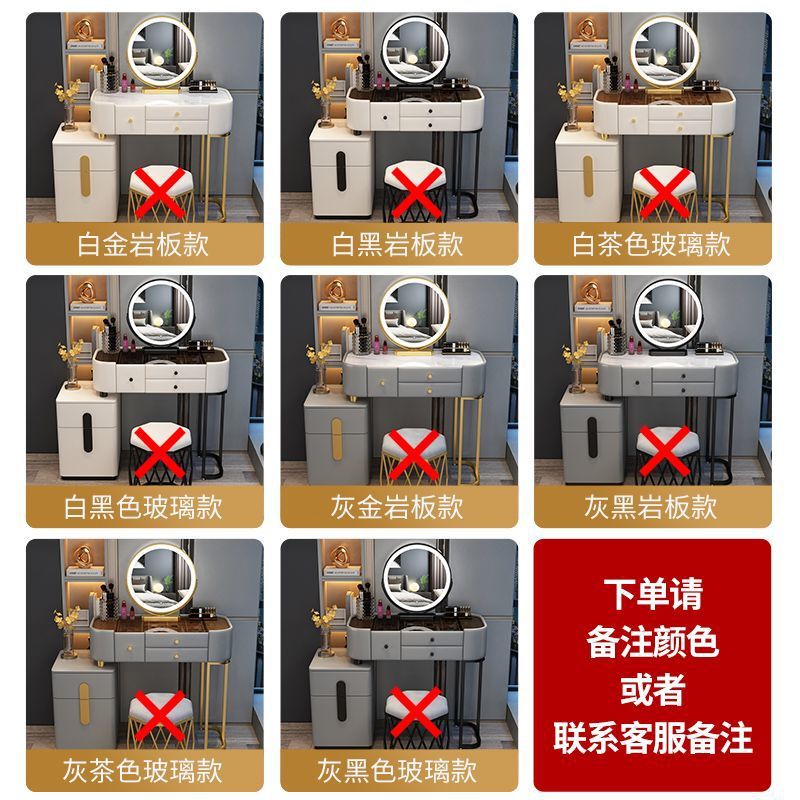 白金岩板款

白黑岩板款

白茶色玻璃款

白黑色玻璃款

灰金岩板款

灰黑岩板款

灰茶色玻璃款

灰黑色玻璃款

下单请
备注颜色
或者
联系客服备注