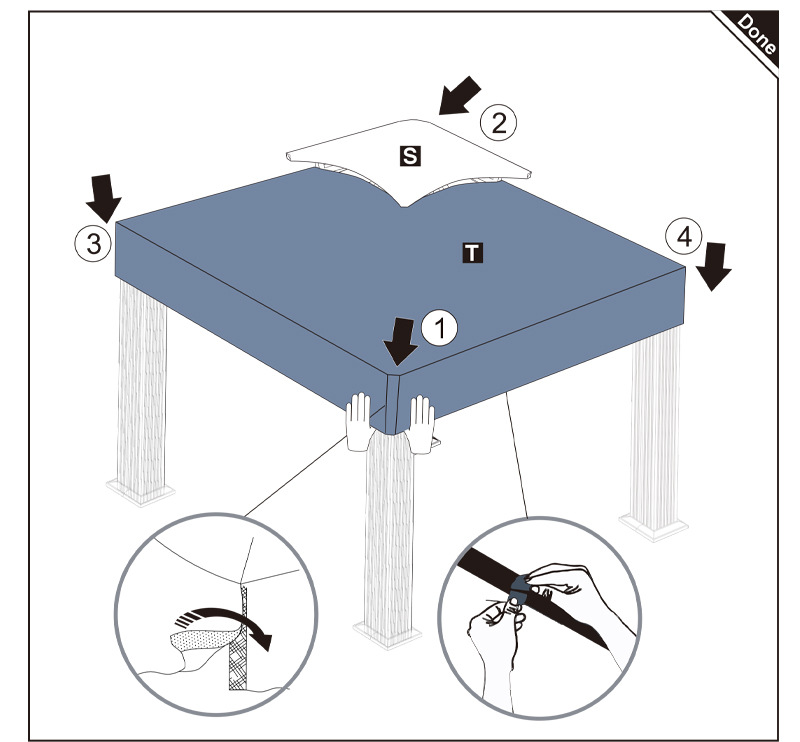 Done

2

S

3

T

4

1