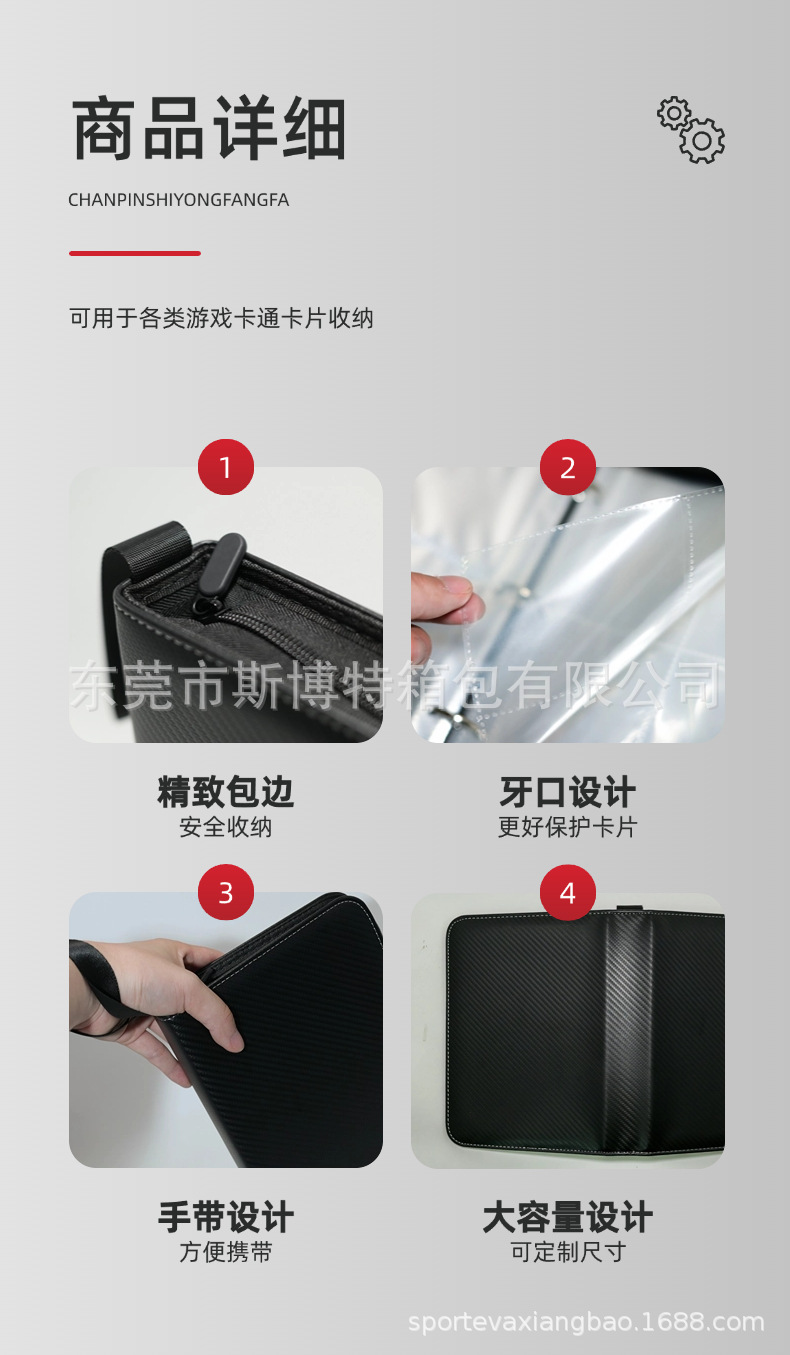 商品详细

CHANPINSHIYONGFANGFA

可用于各类游戏卡通卡片收纳

1

2

东莞市斯博特箱包有限公司

精致包边
安全收纳

牙口设计
更好保护卡片

3

4

手带设计
方便携带

大容量设计
可定制尺寸

sportevaxiangbao.1688.com