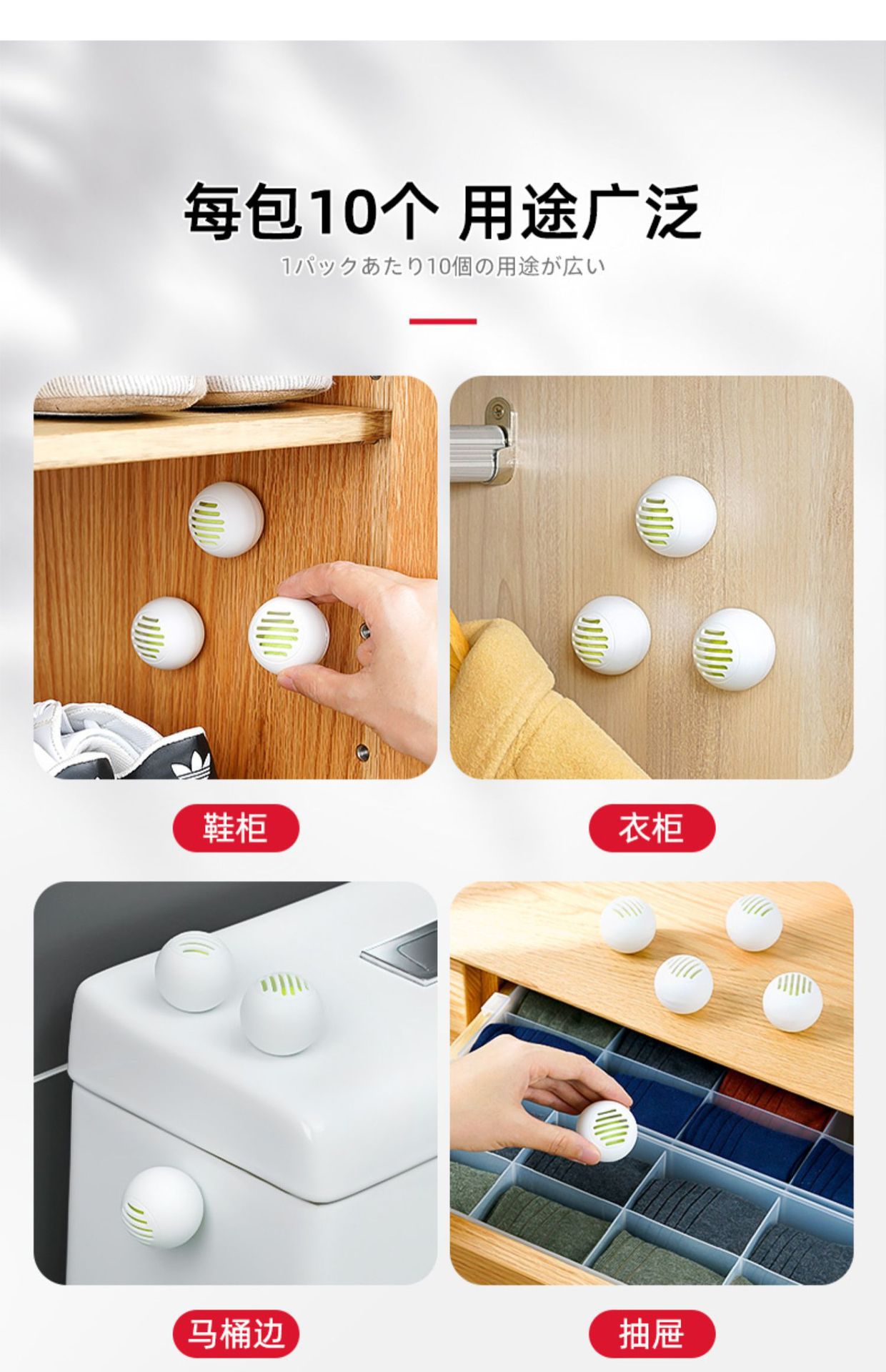 每包10个 用途广泛

1パックあたり10個の用途が広い

鞋柜

衣柜

马桶边

抽屉