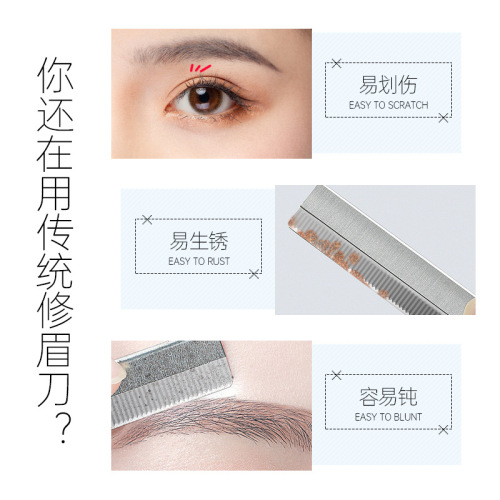 你还在用传统修眉刀？

易划伤
EASY TO SCRATCH

易生锈
EASY TO RUST

容易钝
EASY TO BLUNT