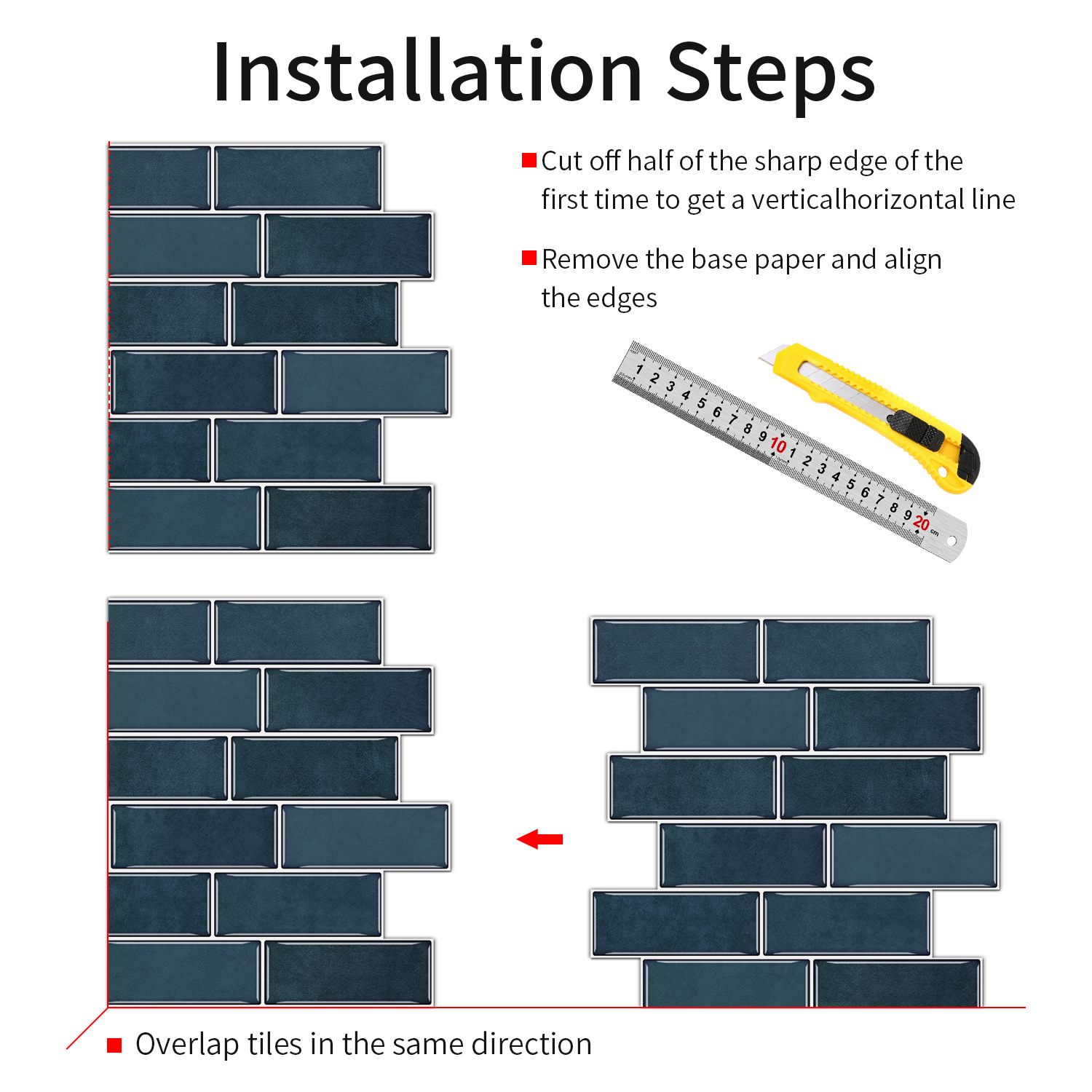 Installation Steps

Cut off half of the sharp edge of the first time to get a verticalhorizontal line

Remove the base paper and align the edges

1 2 3 4 5 6 7 8 9 10 1 2 3 4 5 6 7 8 9 20 cm

Overlap tiles in the same direction