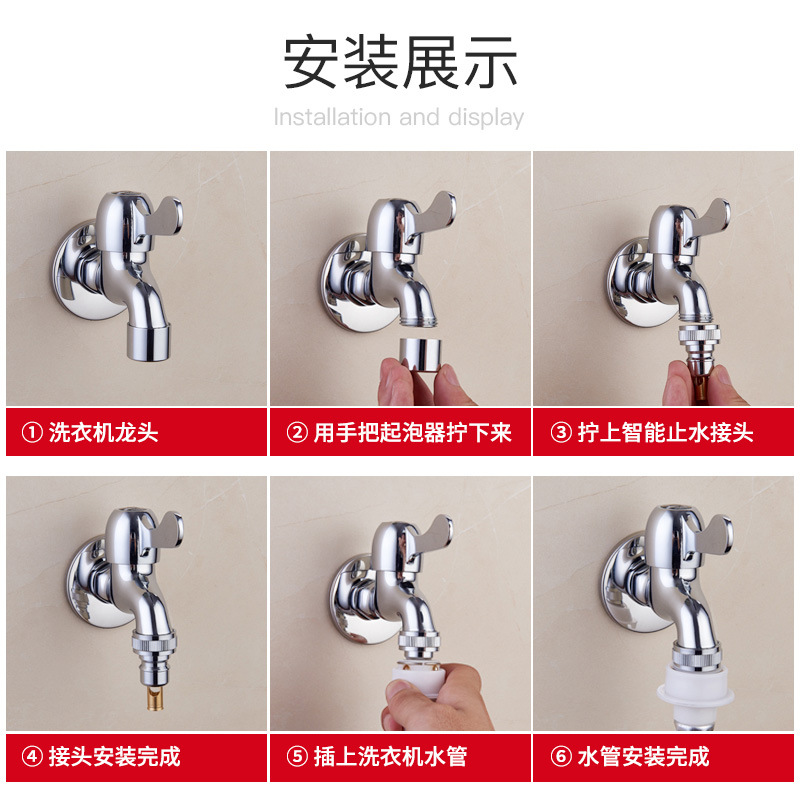 安装展示

Installation and display

① 洗衣机龙头

② 用手把起泡器拧下来

③ 拧上智能止水接头

④ 接头安装完成

⑤ 插上洗衣机水管

⑥ 水管安装完成