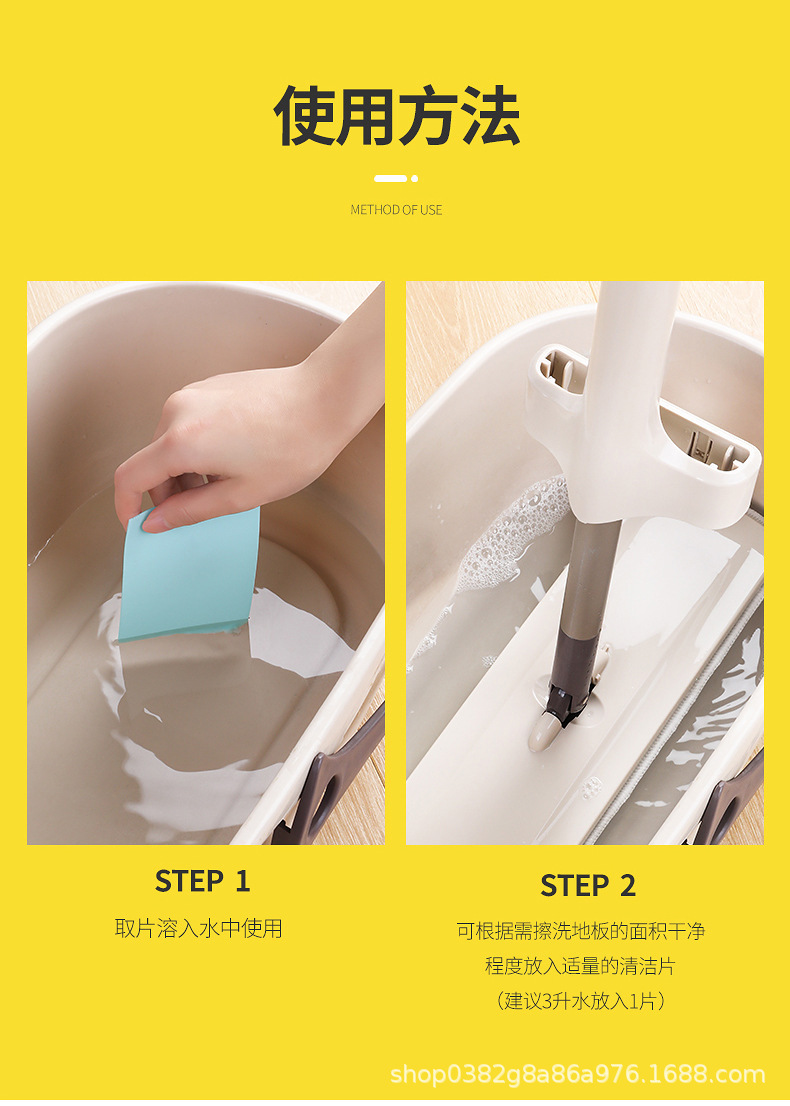 使用方法

METHOD OF USE

STEP 1

取片溶入水中使用

STEP 2

可根据需擦洗地板的面积干净程度放入适量的清洁片（建议3升水放入1片）

shop0382g8a86a976.1688.com