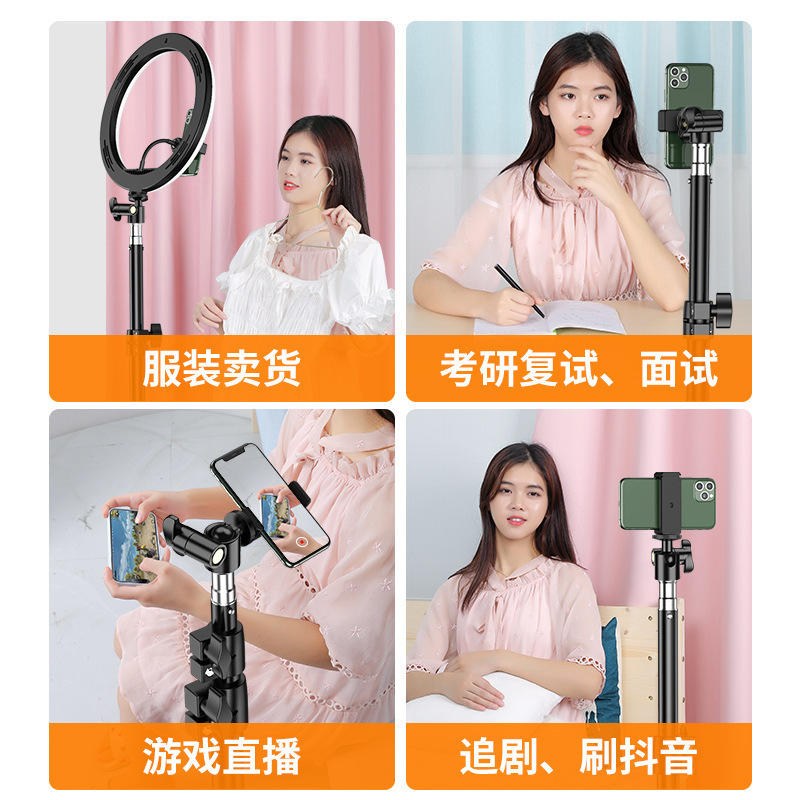 服装卖货

考研复试、面试

游戏直播

追剧、刷抖音