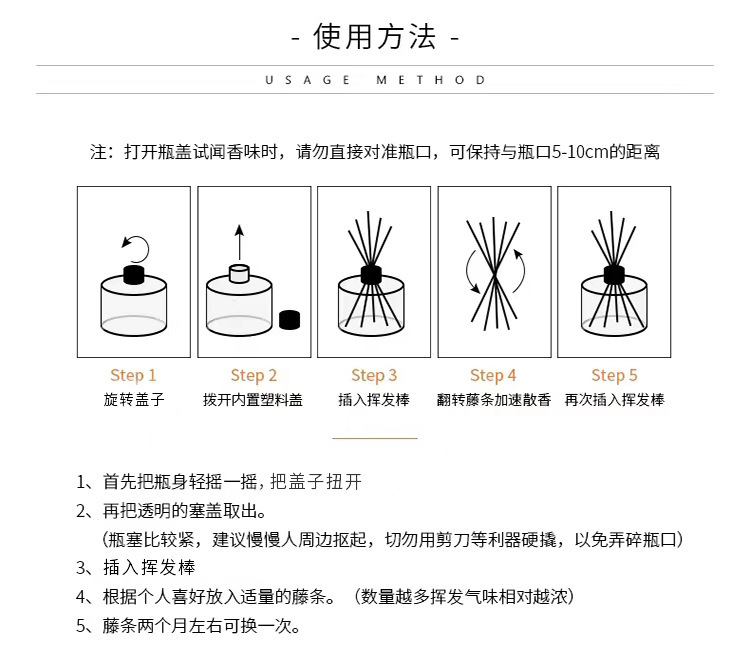 - 使用方法 -

USAGE METHOD

注：打开瓶盖试闻香味时，请勿直接对准瓶口，可保持与瓶口5-10cm的距离

Step 1
旋转盖子

Step 2
拨开内置塑料盖

Step 3
插入挥发棒

Step 4
翻转藤条加速散香

Step 5
再次插入挥发棒

1、首先把瓶身轻摇一摇，把盖子扭开
2、再把透明的塞盖取出。
（瓶塞比较紧，建议慢慢人周边抠起，切勿用剪刀等利器硬撬，以免弄碎瓶口）
3、插入挥发棒
4、根据个人喜好放入适量的藤条。（数量越多挥发气味相对越浓）
5、藤条两个月左右可换一次。