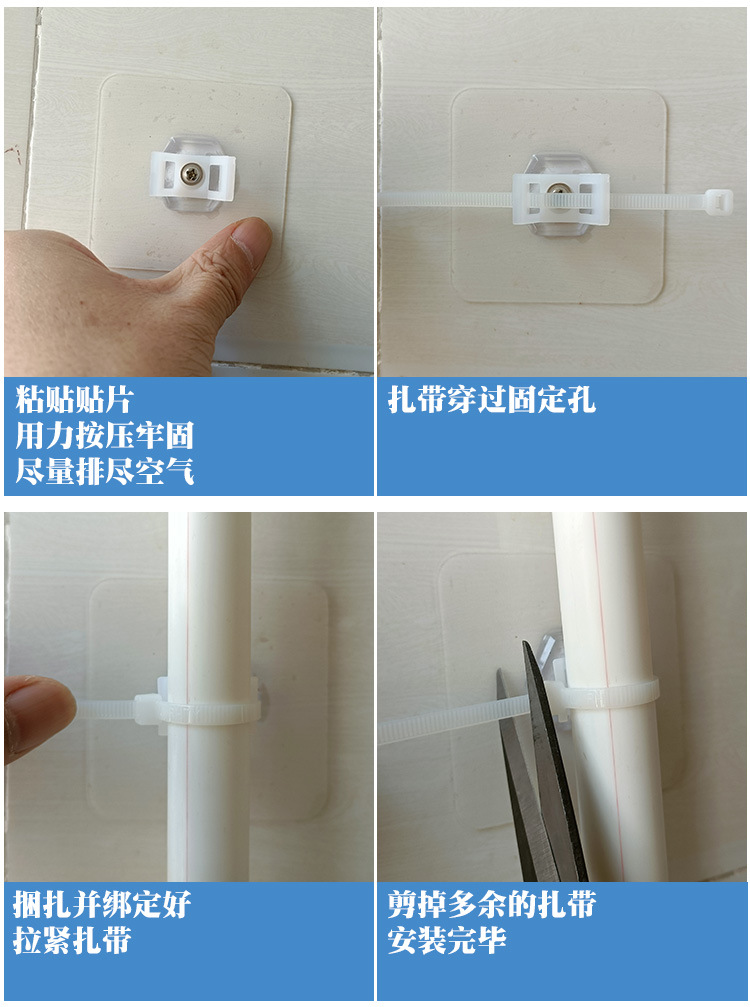 粘贴贴片
用力按压牢固
尽量排尽空气

扎带穿过固定孔

捆扎并绑定好
拉紧扎带

剪掉多余的扎带
安装完毕