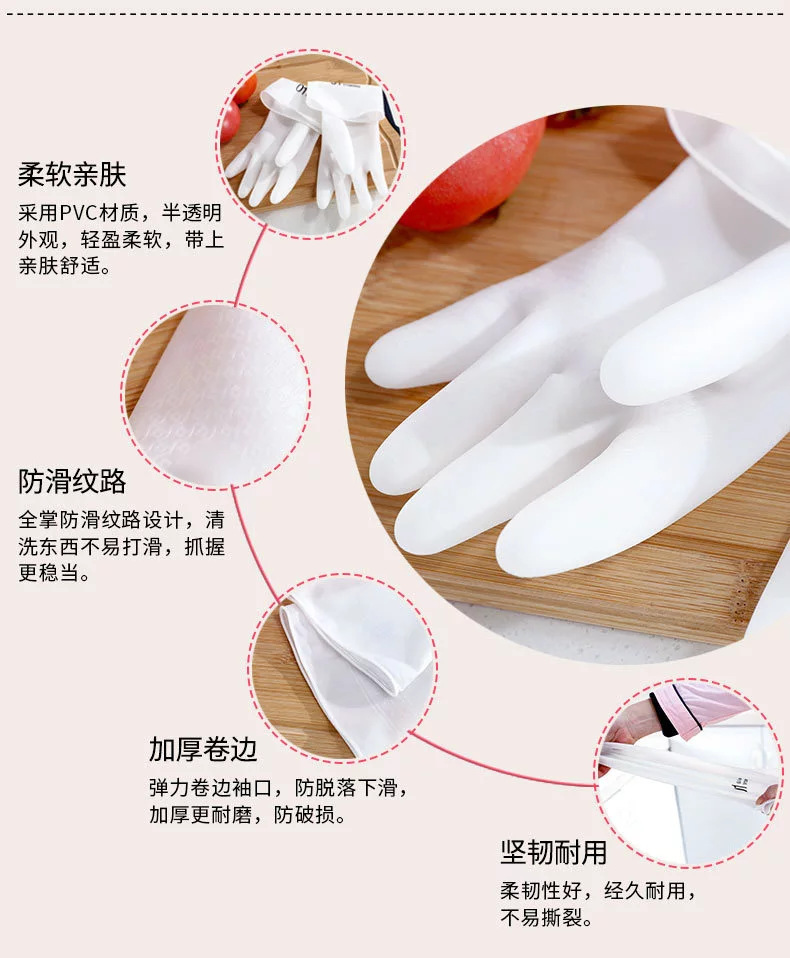 柔软亲肤

采用PVC材质，半透明外观，轻盈柔软，带上亲肤舒适。

防滑纹路

全掌防滑纹路设计，清洗东西不易打滑，抓握更稳当。

加厚卷边

弹力卷边袖口，防脱落下滑，加厚更耐磨，防破损。

坚韧耐用

柔韧性好，经久耐用，不易撕裂。