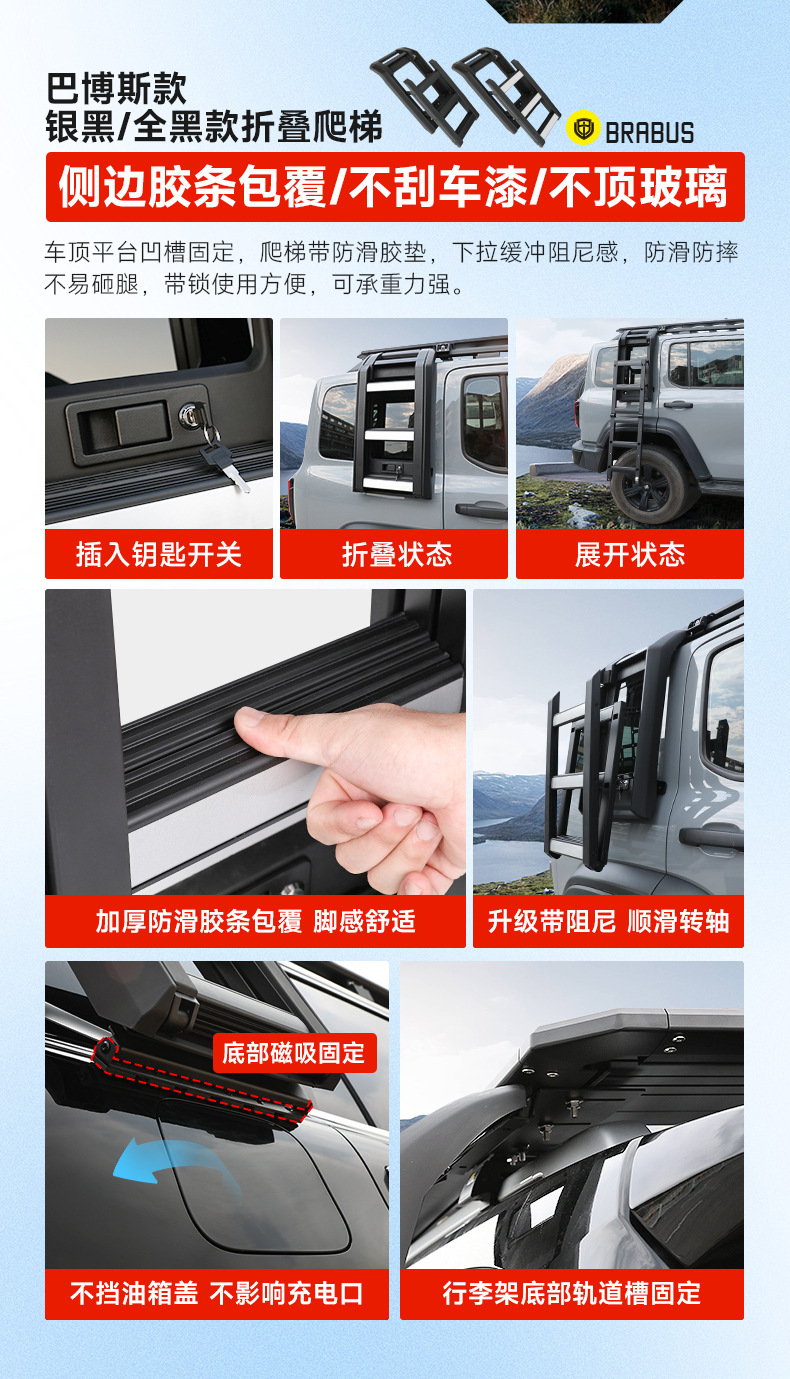 巴博斯款
银黑/全黑款折叠爬梯

BRABUS

侧边胶条包覆/不刮车漆/不顶玻璃

车顶平台凹槽固定，爬梯带防滑胶垫，下拉缓冲阻尼感，防滑防摔不易砸腿，带锁使用方便，可承重力强。

插入钥匙开关

折叠状态

展开状态

加厚防滑胶条包覆 脚感舒适

升级带阻尼 顺滑转轴

底部磁吸固定

不挡油箱盖 不影响充电口

行李架底部轨道槽固定