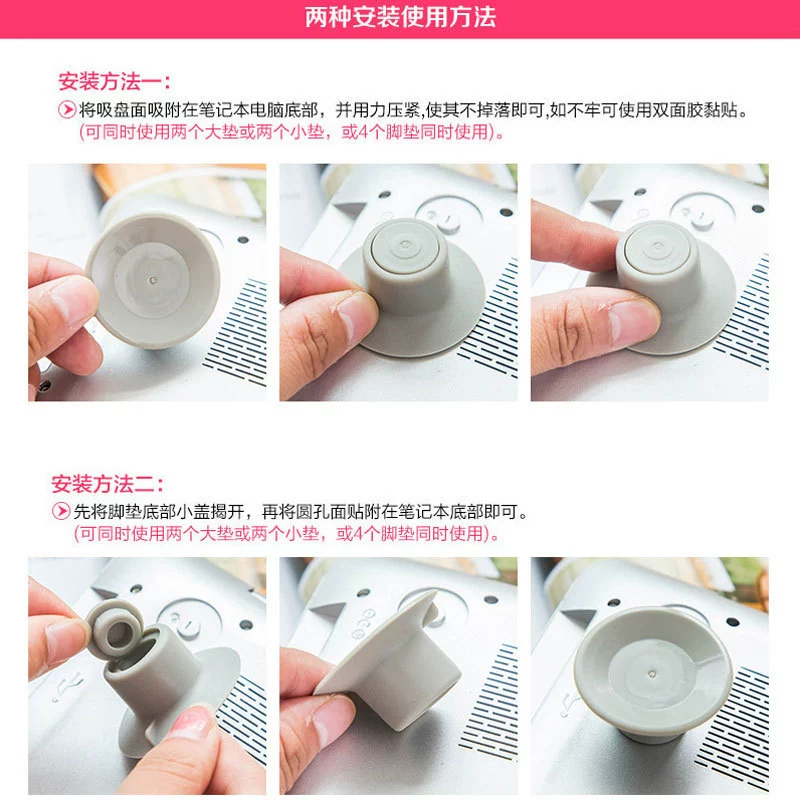 两种安装使用方法

安装方法一:

将吸盘面吸附在笔记本电脑底部，并用力压紧,使其不掉落即可,如不牢可使用双面胶黏贴。
(可同时使用两个大垫或两个小垫，或4个脚垫同时使用)。

安装方法二:

先将脚垫底部小盖揭开，再将圆孔面贴附在笔记本底部即可。
(可同时使用两个大垫或两个小垫，或4个脚垫同时使用)。