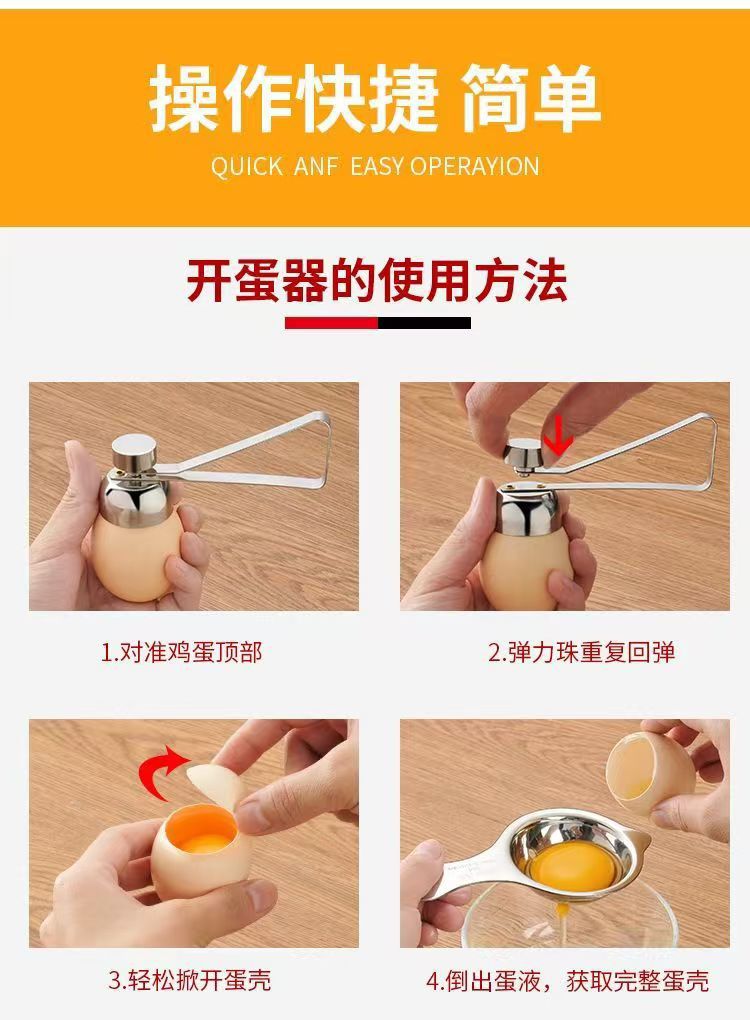 操作快捷 简单

QUICK ANF EASY OPERAYION

开蛋器的使用方法

1.对准鸡蛋顶部

2.弹力珠重复回弹

3.轻松掀开蛋壳

4.倒出蛋液，获取完整蛋壳