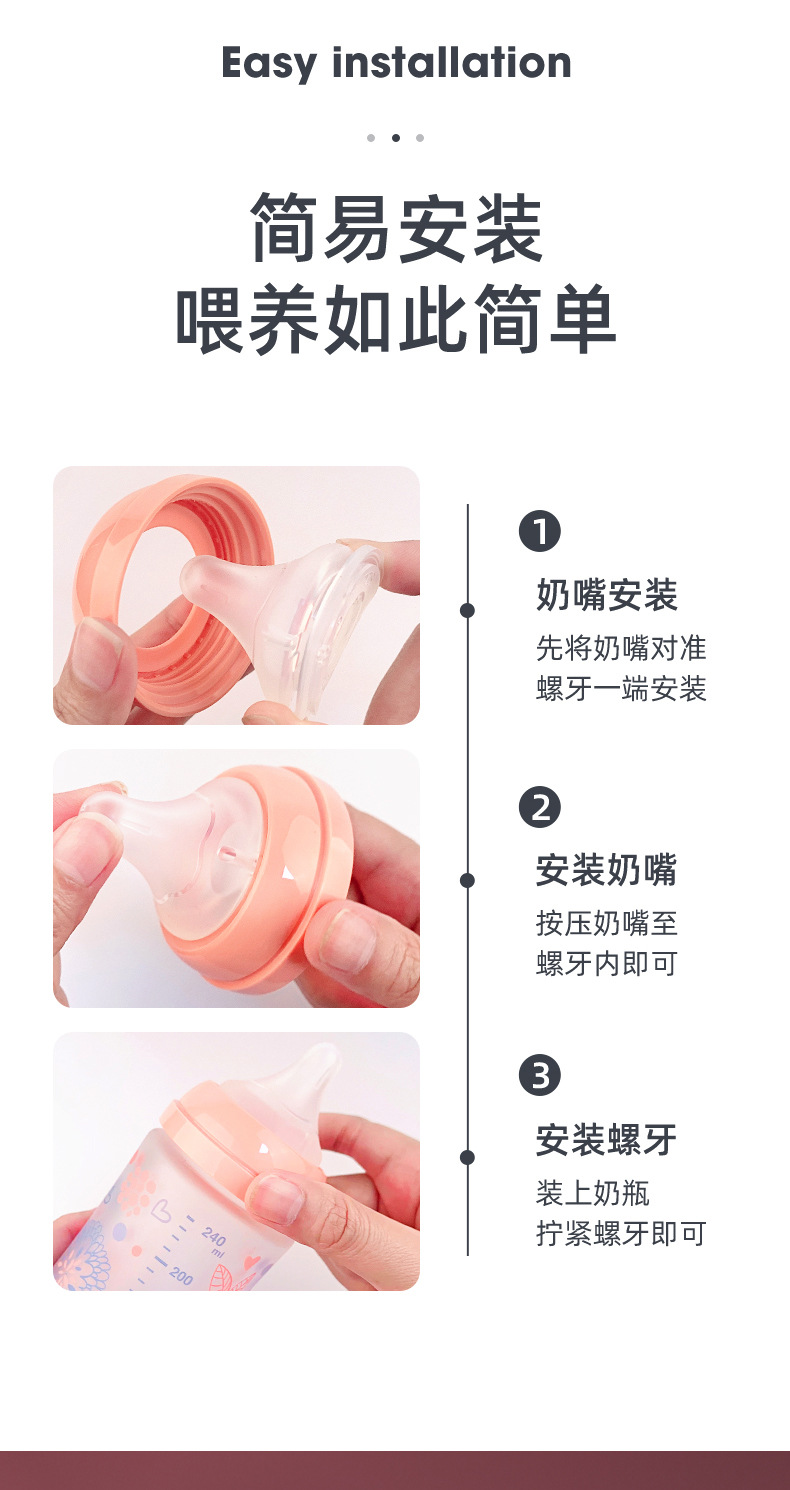 Easy installation

简易安装
喂养如此简单

1
奶嘴安装
先将奶嘴对准
螺牙一端安装

2
安装奶嘴
按压奶嘴至
螺牙内即可

3
安装螺牙
装上奶瓶
拧紧螺牙即可

240 ml
200