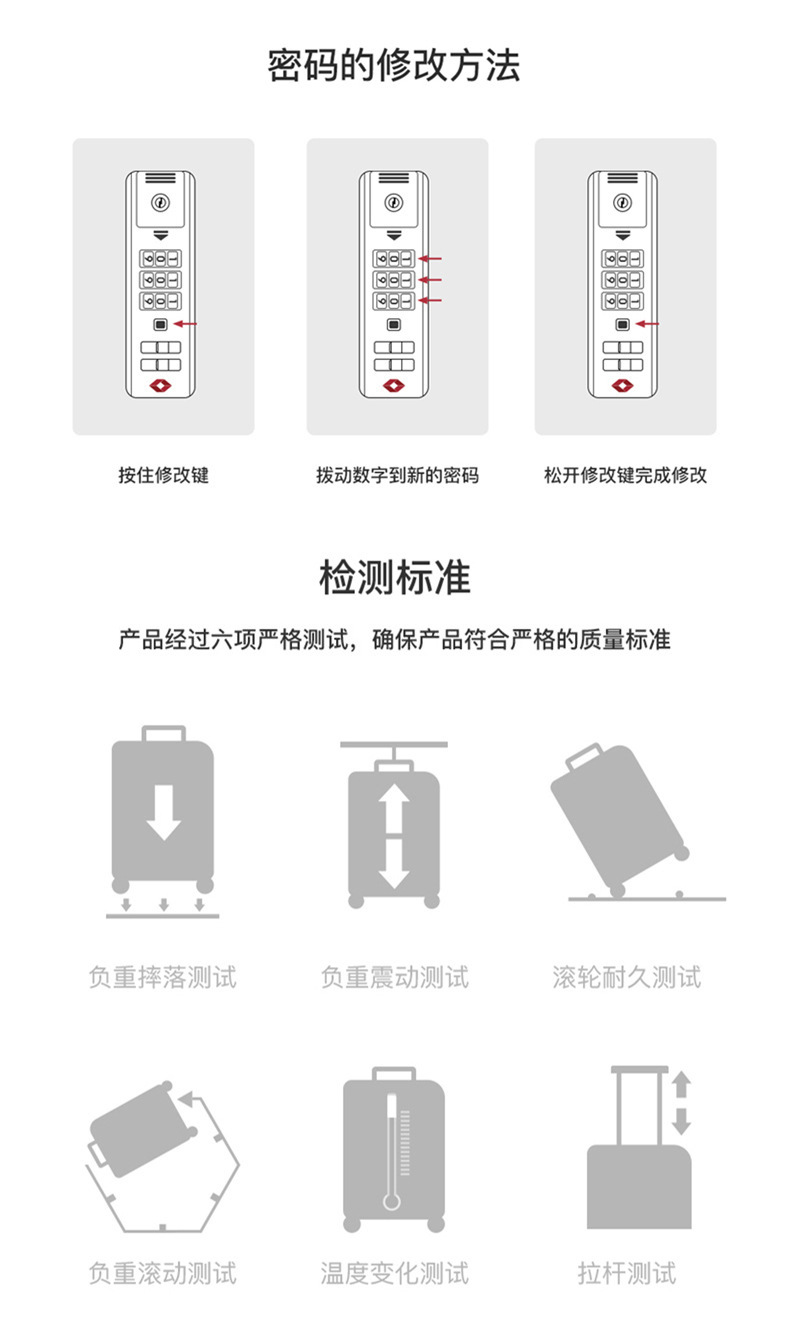 密码的修改方法

按住修改键

拨动数字到新的密码

松开修改键完成修改

检测标准

产品经过六项严格测试，确保产品符合严格的质量标准

负重摔落测试

负重震动测试

滚轮耐久测试

负重滚动测试

温度变化测试

拉杆测试