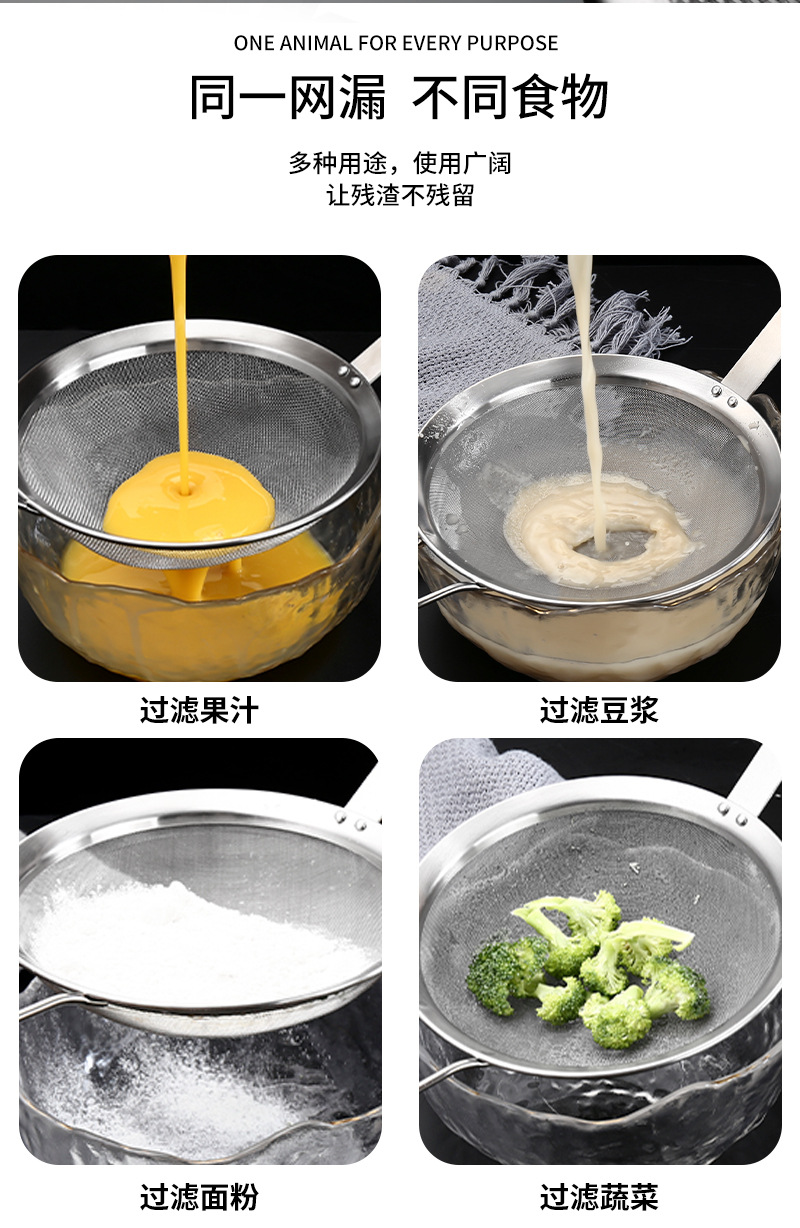 ONE ANIMAL FOR EVERY PURPOSE

同一网漏 不同食物

多种用途，使用广阔
让残渣不残留

过滤果汁

过滤豆浆

过滤面粉

过滤蔬菜