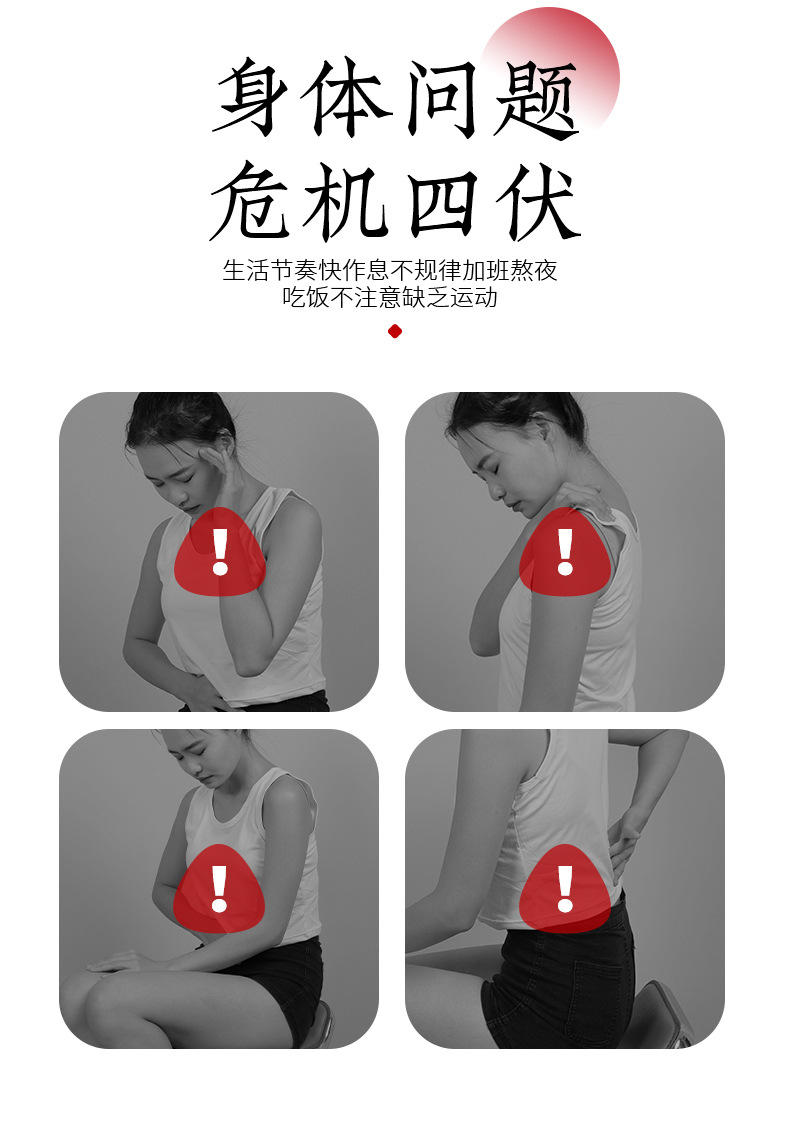 身体问题
危机四伏

生活节奏快作息不规律加班熬夜
吃饭不注意缺乏运动

!

!

!

!