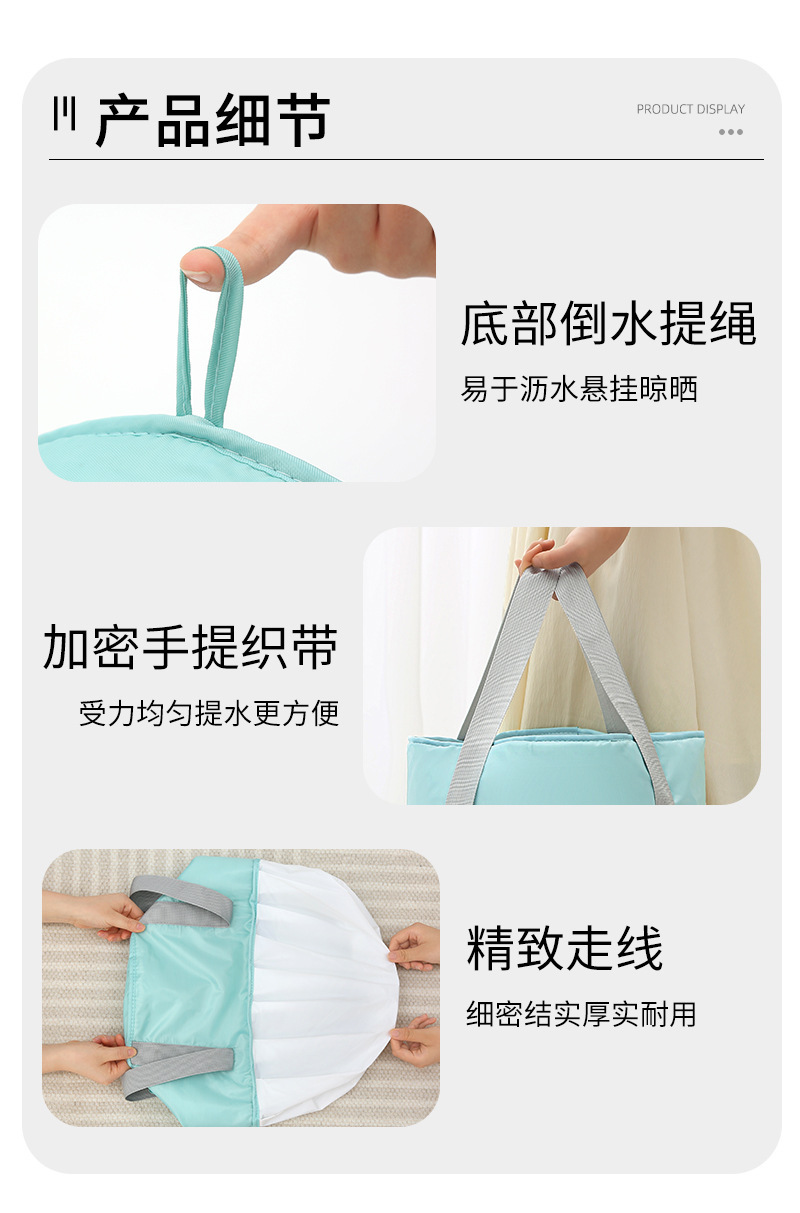 产品细节

PRODUCT DISPLAY

底部倒水提绳

易于沥水悬挂晾晒

加密手提织带

受力均匀提水更方便

精致走线

细密结实厚实耐用