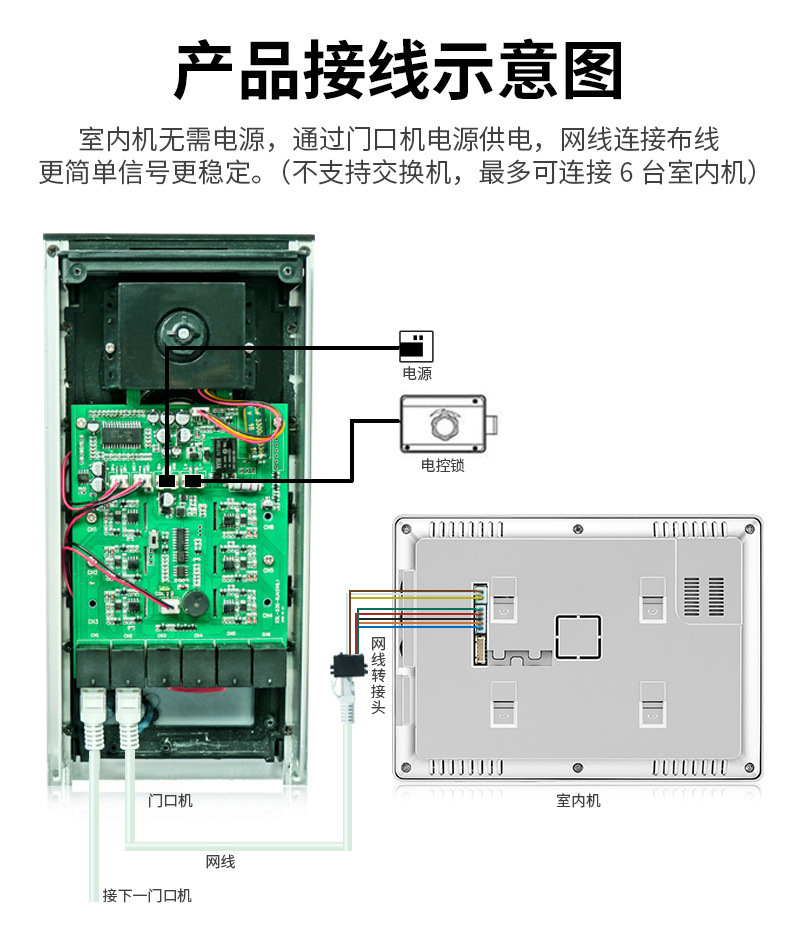 产品接线示意图

室内机无需电源，通过门口机电源供电，网线连接布线更简单信号更稳定。（不支持交换机，最多可连接 6 台室内机）

电源

电控锁

网线转接头

门口机

室内机

网线

接下一门口机