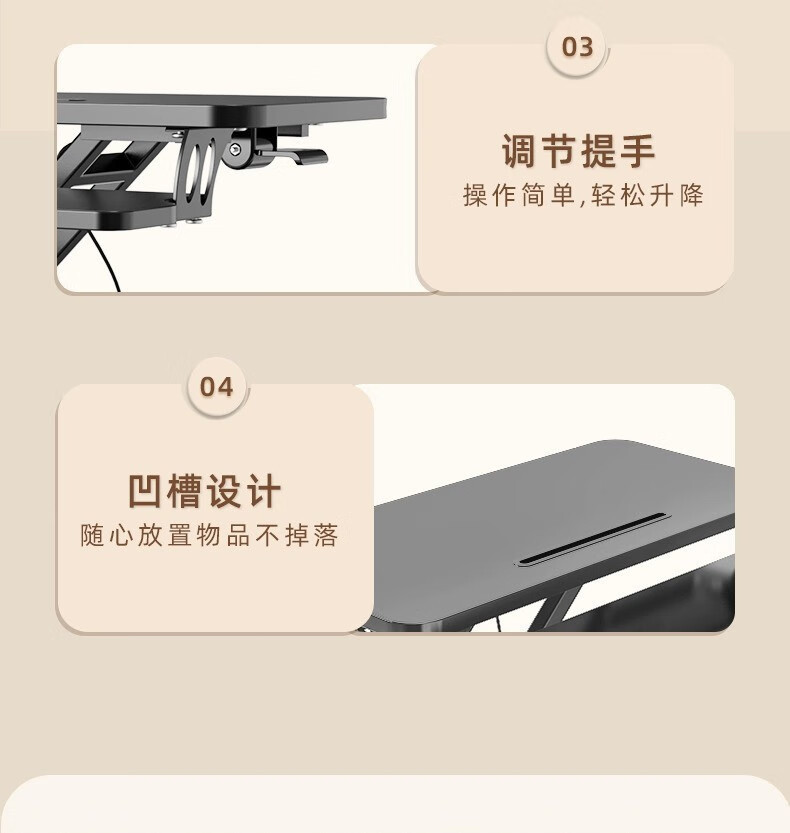 03

调节提手

操作简单,轻松升降

04

凹槽设计

随心放置物品不掉落