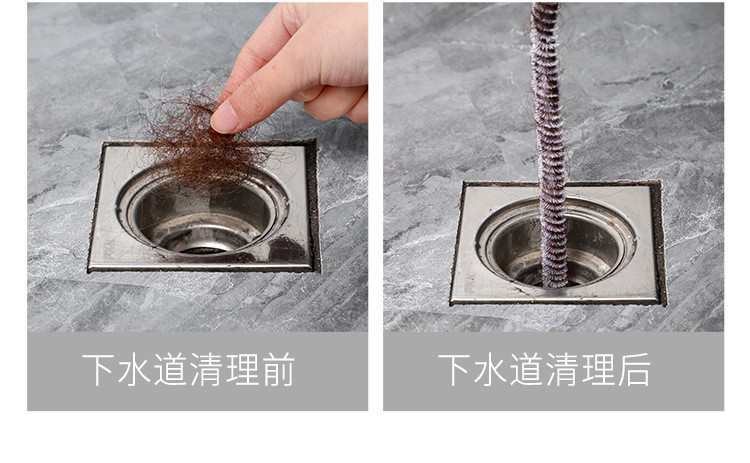 下水道清理前

下水道清理后