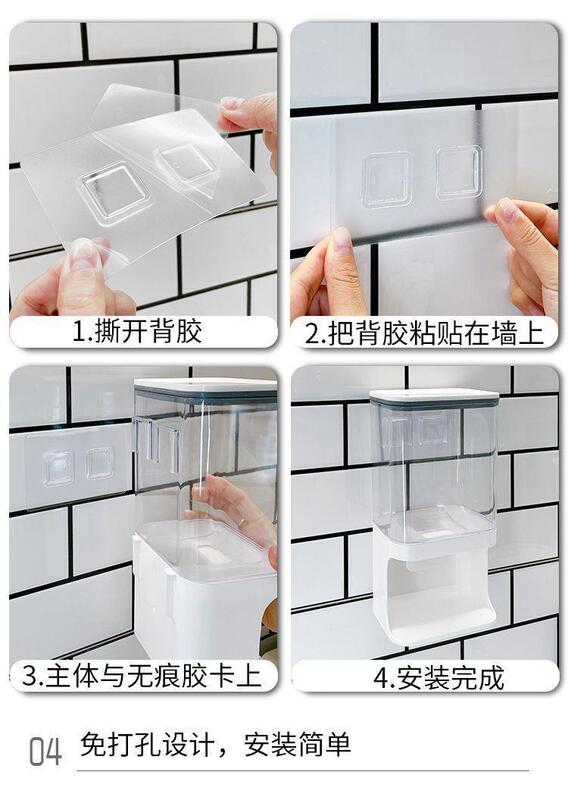 1.撕开背胶

2.把背胶粘贴在墙上

3.主体与无痕胶卡上

4.安装完成

04 免打孔设计，安装简单