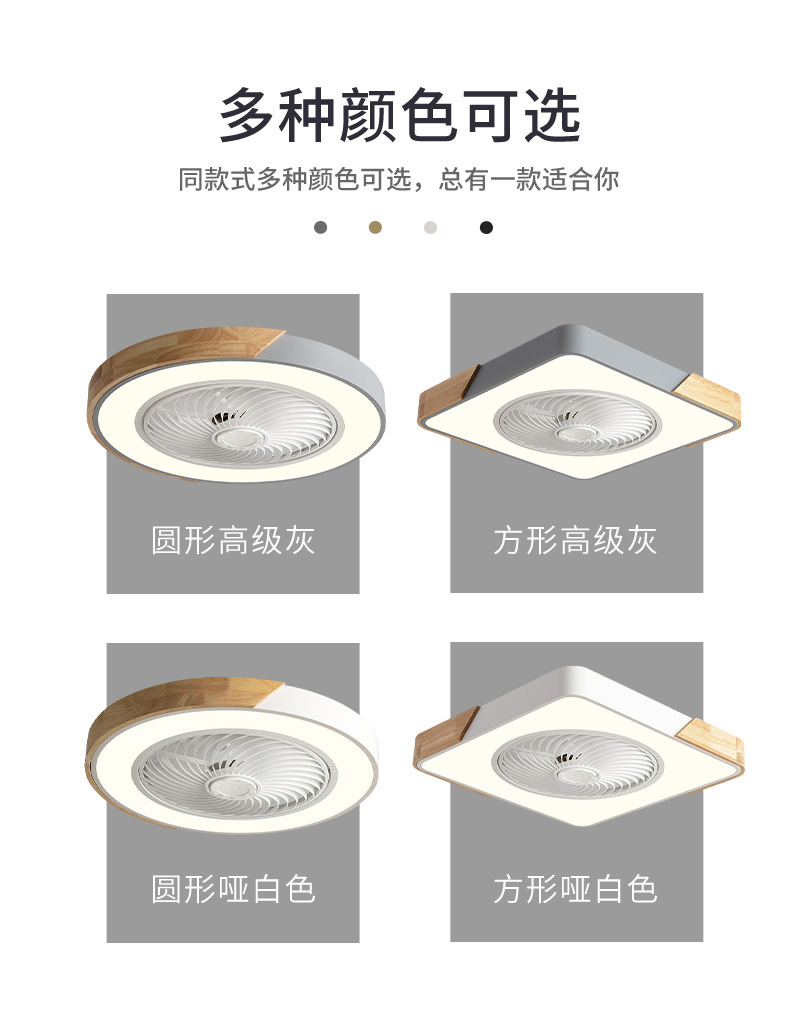 多种颜色可选

同款式多种颜色可选，总有一款适合你

圆形高级灰

方形高级灰

圆形哑白色

方形哑白色