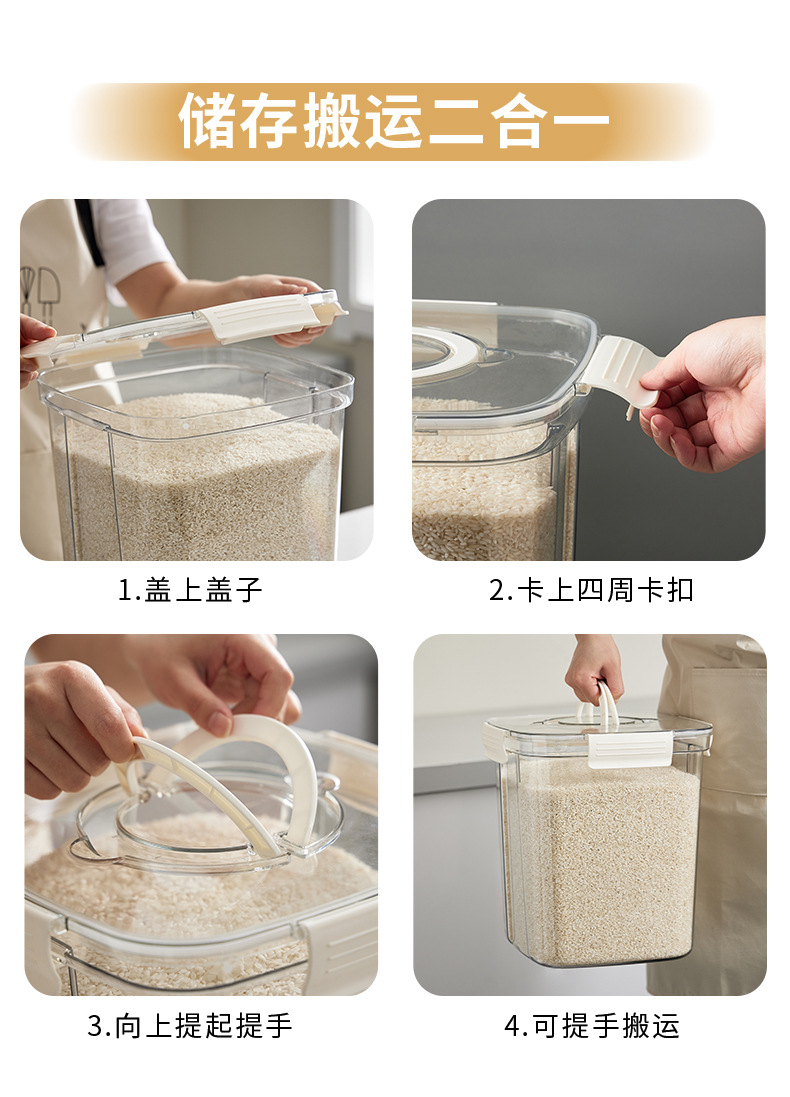 储存搬运二合一

1.盖上盖子

2.卡上四周卡扣

3.向上提起提手

4.可提手搬运