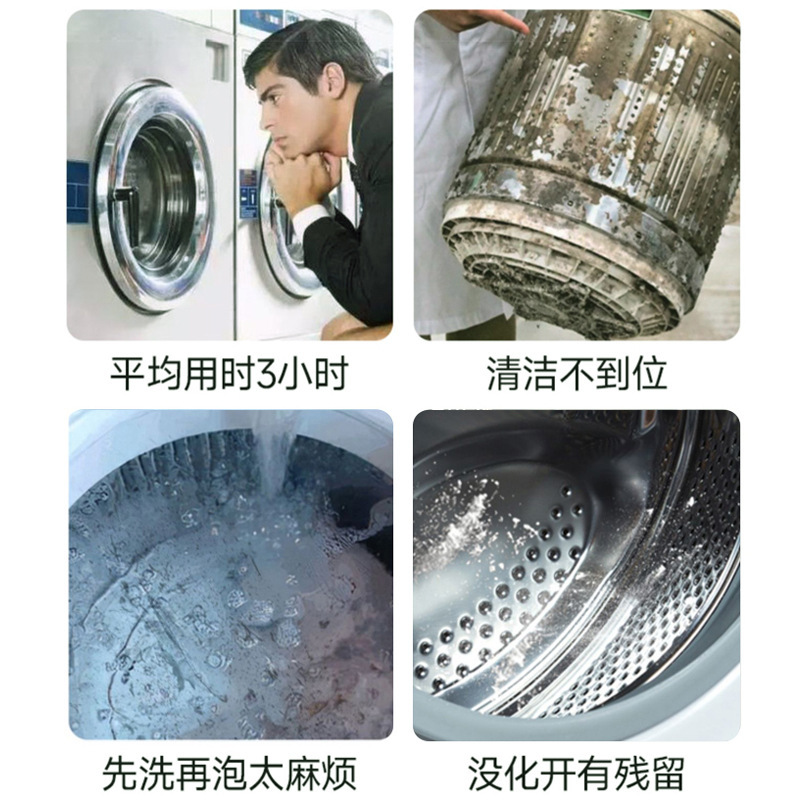 平均用时3小时

清洁不到位

先洗再泡太麻烦

没化开有残留