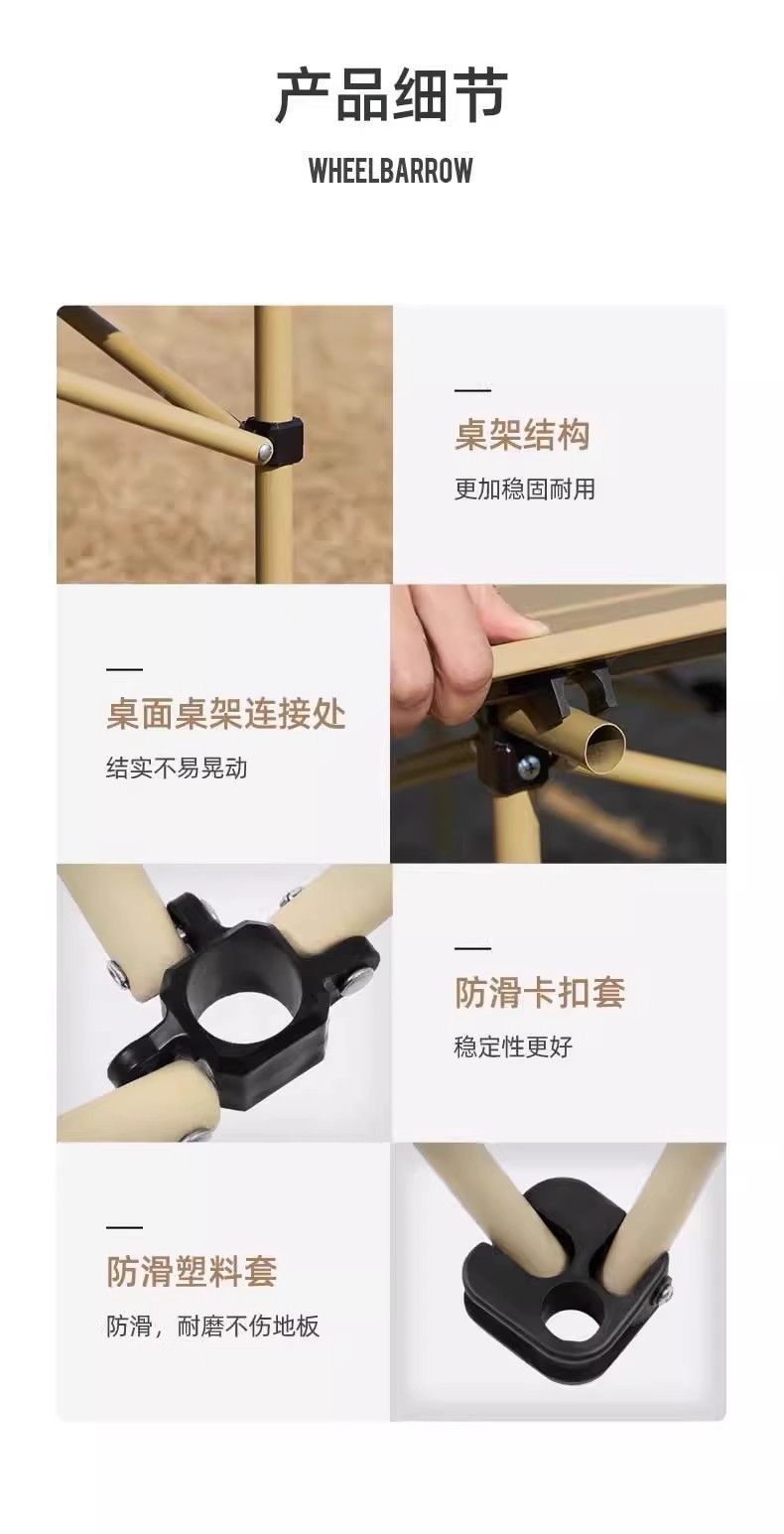 产品细节

WHEELBARROW

桌架结构

更加稳固耐用

桌面桌架连接处

结实不易晃动

防滑卡扣套

稳定性更好

防滑塑料套

防滑，耐磨不伤地板