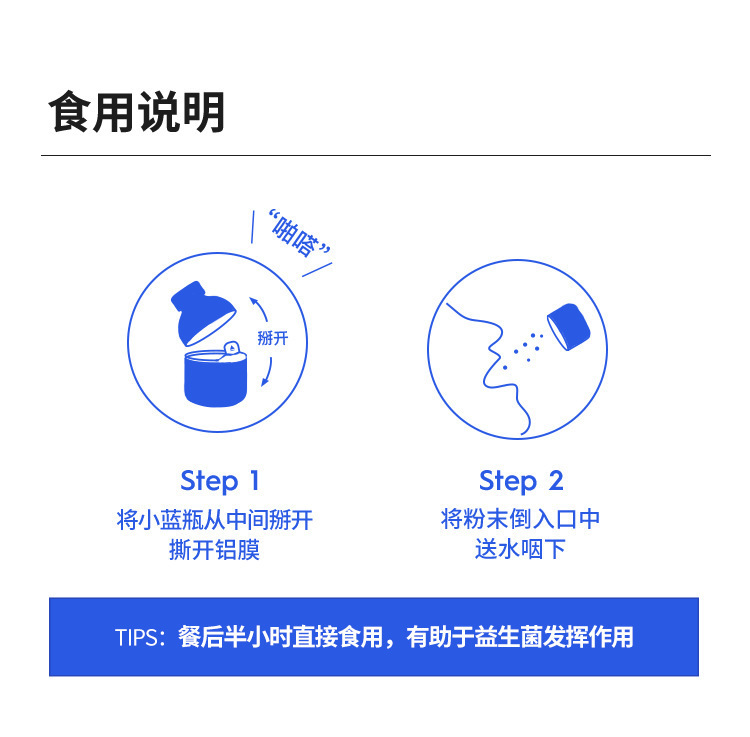 食用说明

“啪嗒”

掰开

Step 1
将小蓝瓶从中间掰开
撕开铝膜

Step 2
将粉末倒入口中
送水咽下

TIPS：餐后半小时直接食用，有助于益生菌发挥作用