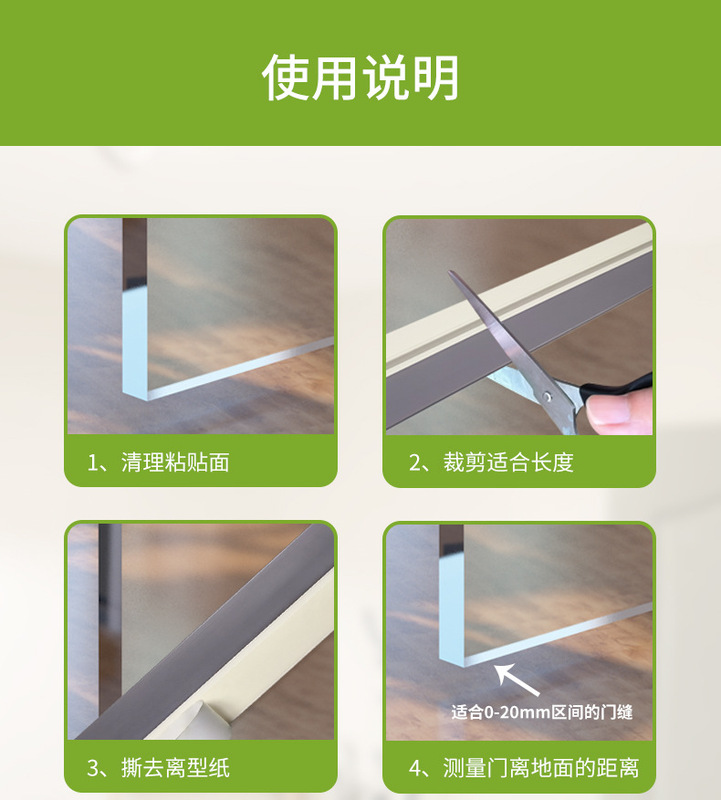 使用说明

1、清理粘贴面

2、裁剪适合长度

3、撕去离型纸

适合0-20mm区间的门缝

4、测量门离地面的距离