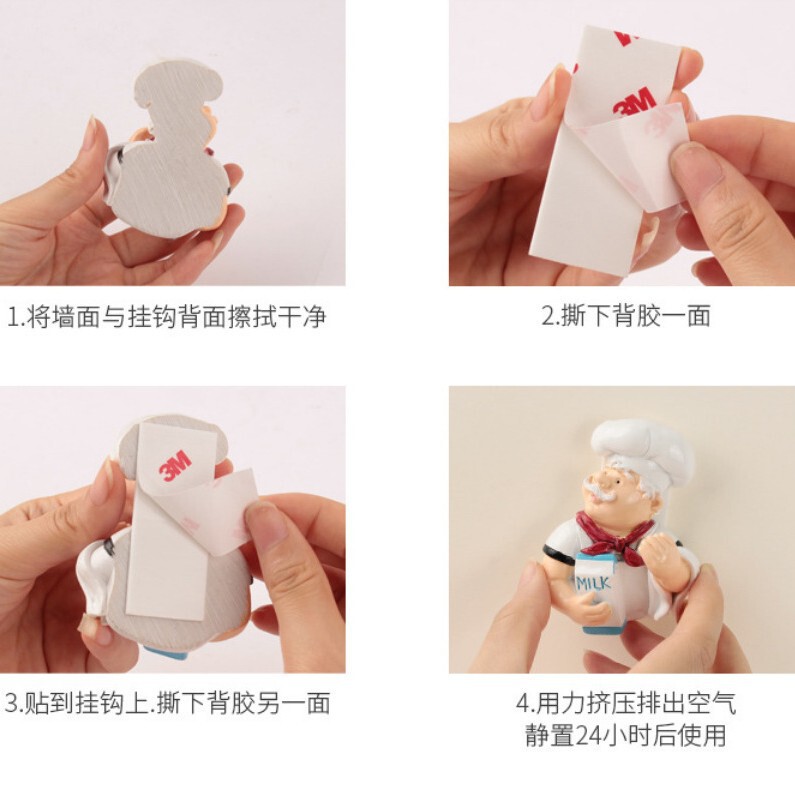 1.将墙面与挂钩背面擦拭干净

3M

2.撕下背胶一面

3M

3.贴到挂钩上.撕下背胶另一面

MILK

4.用力挤压排出空气
静置24小时后使用