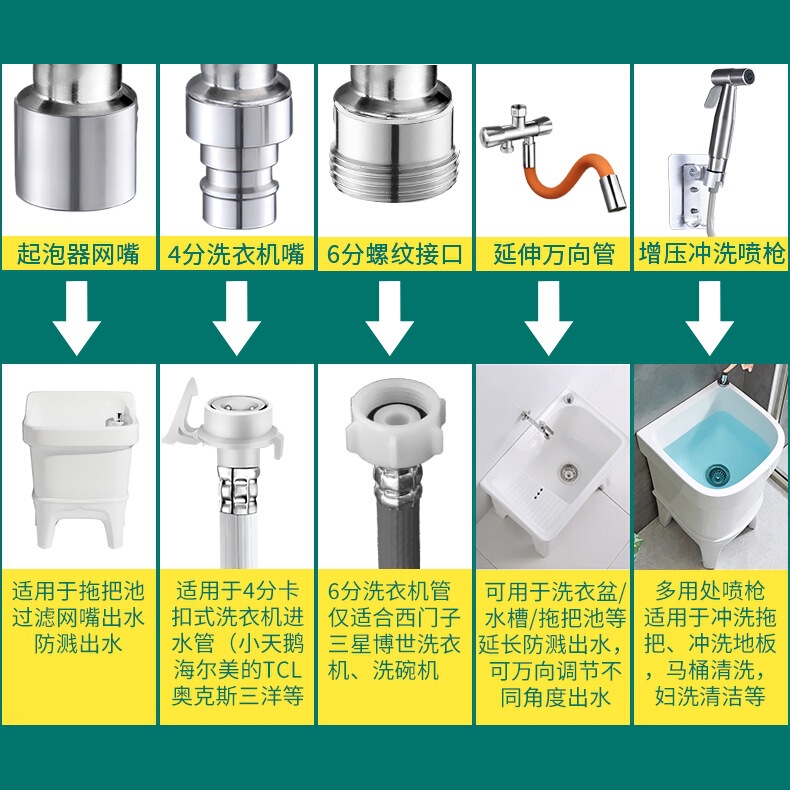 起泡器网嘴

4分洗衣机嘴

6分螺纹接口

延伸万向管

增压冲洗喷枪

适用于拖把池过滤网嘴出水防溅出水

适用于4分卡扣式洗衣机进水管（小天鹅海尔美的TCL奥克斯三洋等

6分洗衣机管仅适合西门子三星博世洗衣机、洗碗机

可用于洗衣盆/水槽/拖把池等延长防溅出水，可万向调节不同角度出水

多用处喷枪适用于冲洗拖把、冲洗地板，马桶清洗，妇洗清洁等