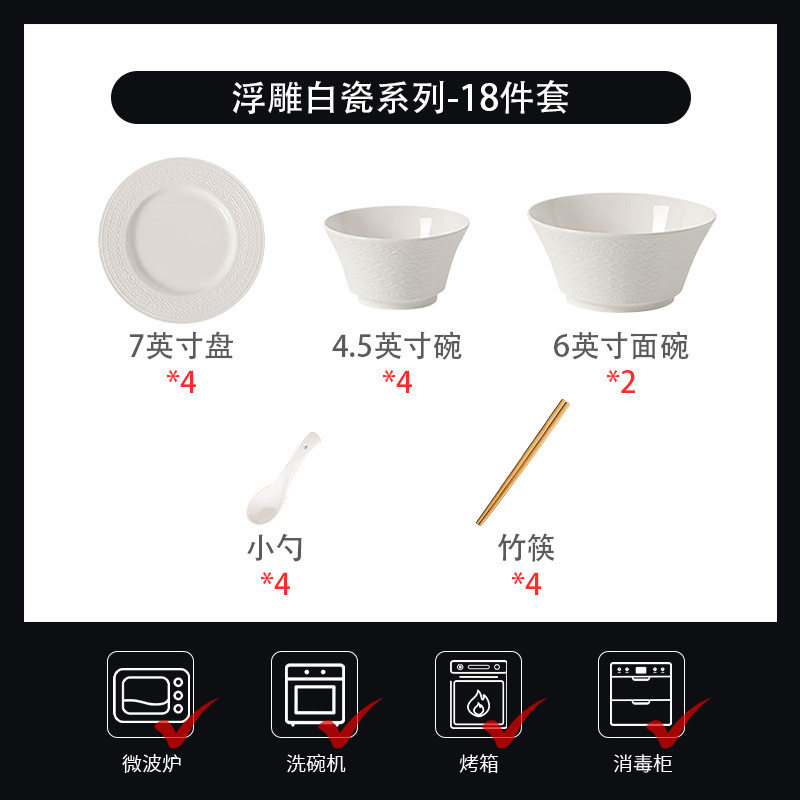 浮雕白瓷系列-18件套

7英寸盘
*4

4.5英寸碗
*4

6英寸面碗
*2

小勺
*4

竹筷
*4

微波炉

洗碗机

烤箱

消毒柜