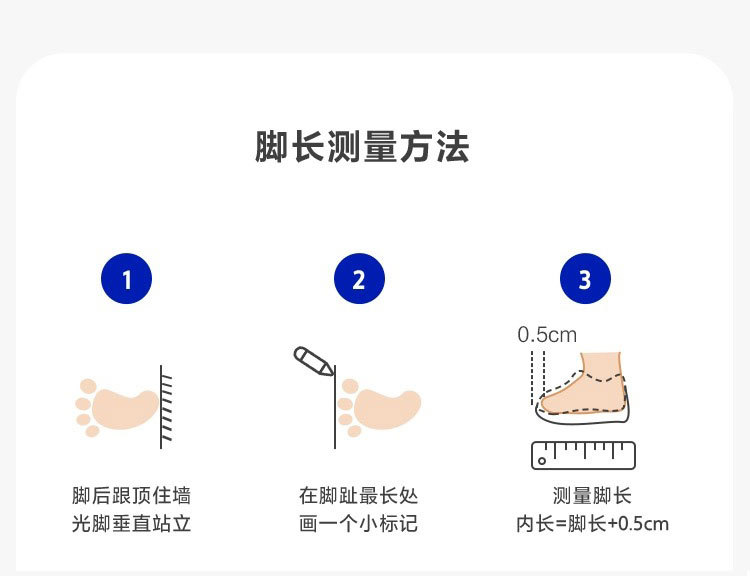 脚长测量方法

1

脚后跟顶住墙
光脚垂直站立

2

在脚趾最长处
画一个小标记

3

0.5cm

测量脚长
内长=脚长+0.5cm