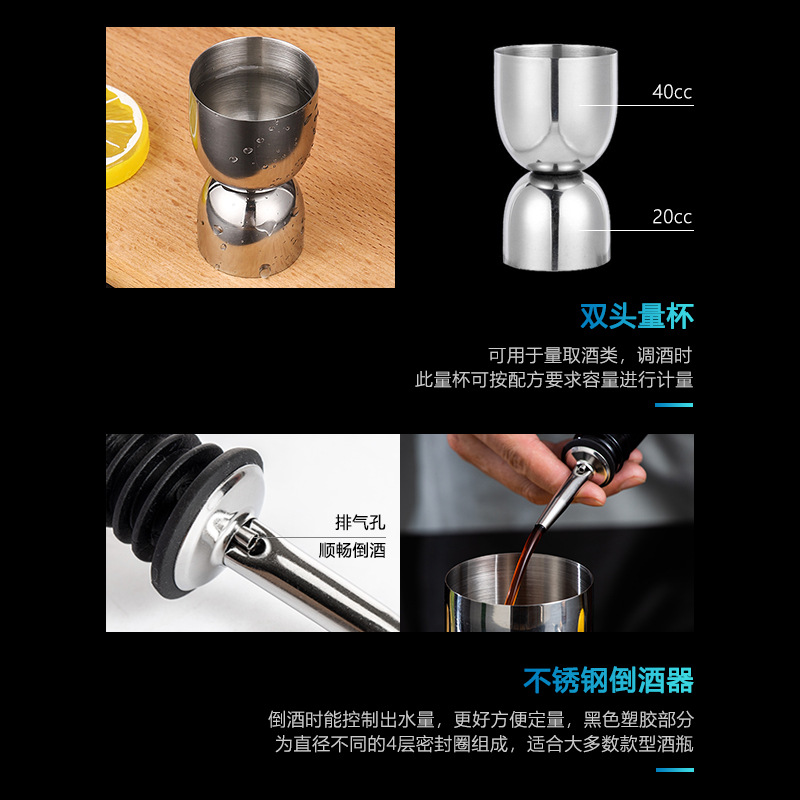 40cc

20cc

双头量杯

可用于量取酒类，调酒时
此量杯可按配方要求容量进行计量

排气孔
顺畅倒酒

不锈钢倒酒器

倒酒时能控制出水量，更好方便定量，黑色塑胶部分
为直径不同的4层密封圈组成，适合大多数款型酒瓶