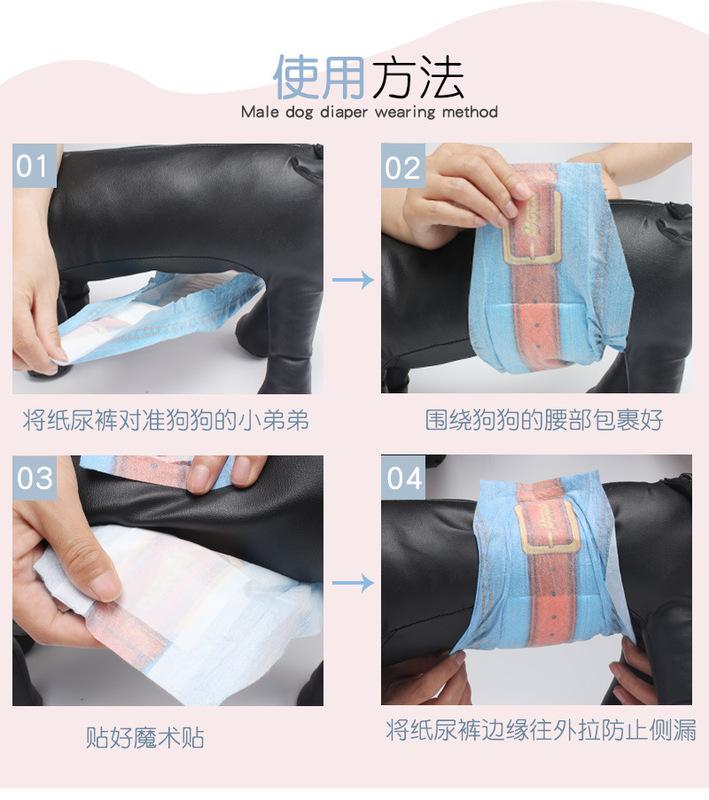 使用方法
Male dog diaper wearing method

01

将纸尿裤对准狗狗的小弟弟

02

围绕狗狗的腰部包裹好

03

贴好魔术贴

04

将纸尿裤边缘往外拉防止侧漏