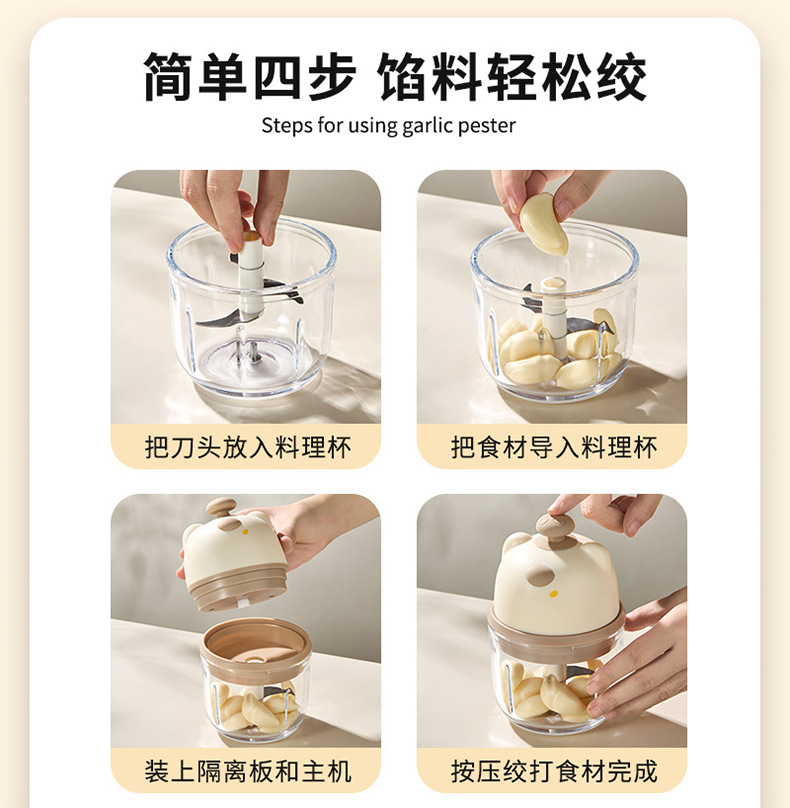 简单四步 馅料轻松绞

Steps for using garlic pester

把刀头放入料理杯

把食材导入料理杯

装上隔离板和主机

按压绞打食材完成