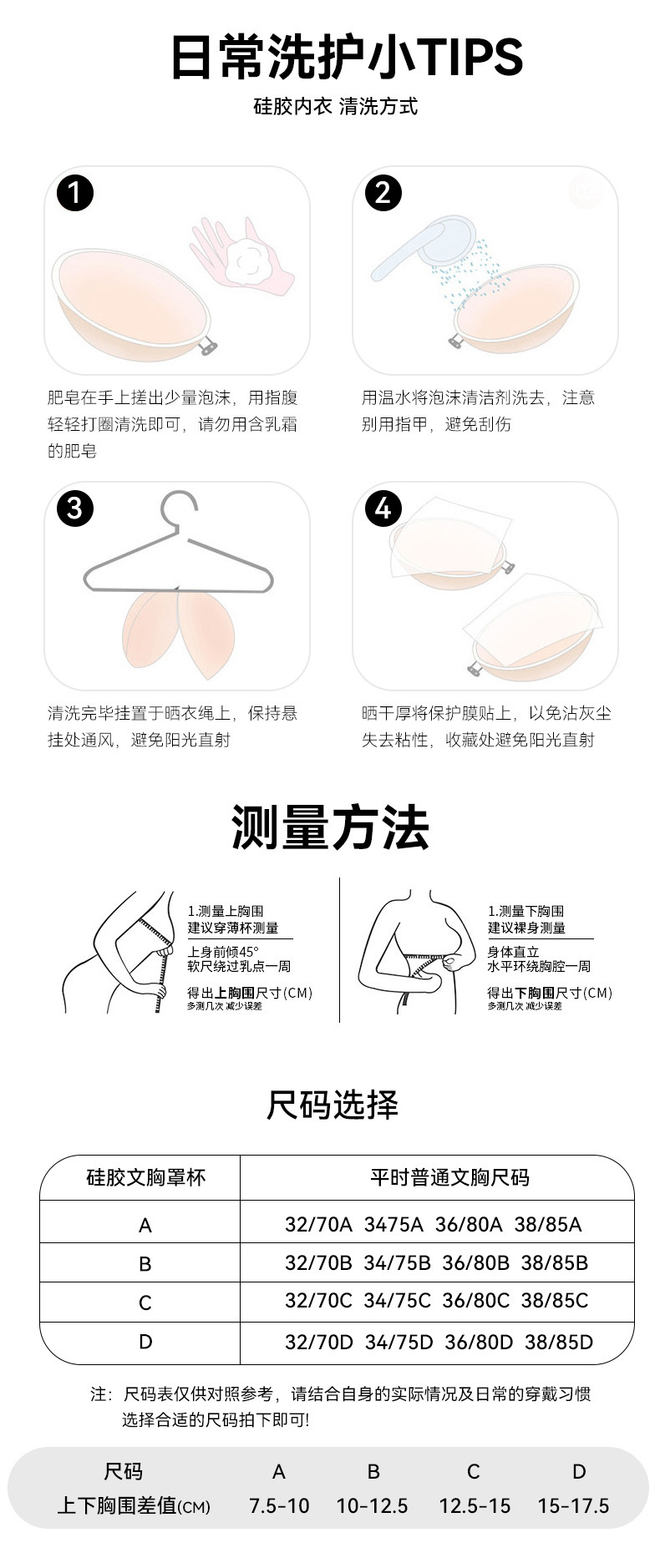 日常洗护小TIPS

硅胶内衣 清洗方式

1

肥皂在手上搓出少量泡沫，用指腹轻轻打圈清洗即可，请勿用含乳霜的肥皂

2

用温水将泡沫清洁剂洗去，注意别用指甲，避免刮伤

3

清洗完毕挂置于晒衣绳上，保持悬挂处通风，避免阳光直射

4

晒干厚将保护膜贴上，以免沾灰尘失去粘性，收藏处避免阳光直射

测量方法

1.测量上胸围
建议穿薄杯测量

上身前倾45°
软尺绕过乳点一周

得出上胸围尺寸(CM)
多测几次 减少误差

1.测量下胸围
建议裸身测量

身体直立
水平环绕胸腔一周

得出下胸围尺寸(CM)
多测几次 减少误差

尺码选择

| 硅胶文胸罩杯 | 平时普通文胸尺码 |
|---|---|
| A | 32/70A 3475A 36/80A 38/85A |
| B | 32/70B 34/75B 36/80B 38/85B |
| C | 32/70C 34/75C 36/80C 38/85C |
| D | 32/70D 34/75D 36/80D 38/85D |

注：尺码表仅供对照参考，请结合自身的实际情况及日常的穿戴习惯选择合适的尺码拍下即可!

| 尺码 | A | B | C | D |
|---|---|---|---|---|
| 上下胸围差值(CM) | 7.5-10 | 10-12.5 | 12.5-15 | 15-17.5 |