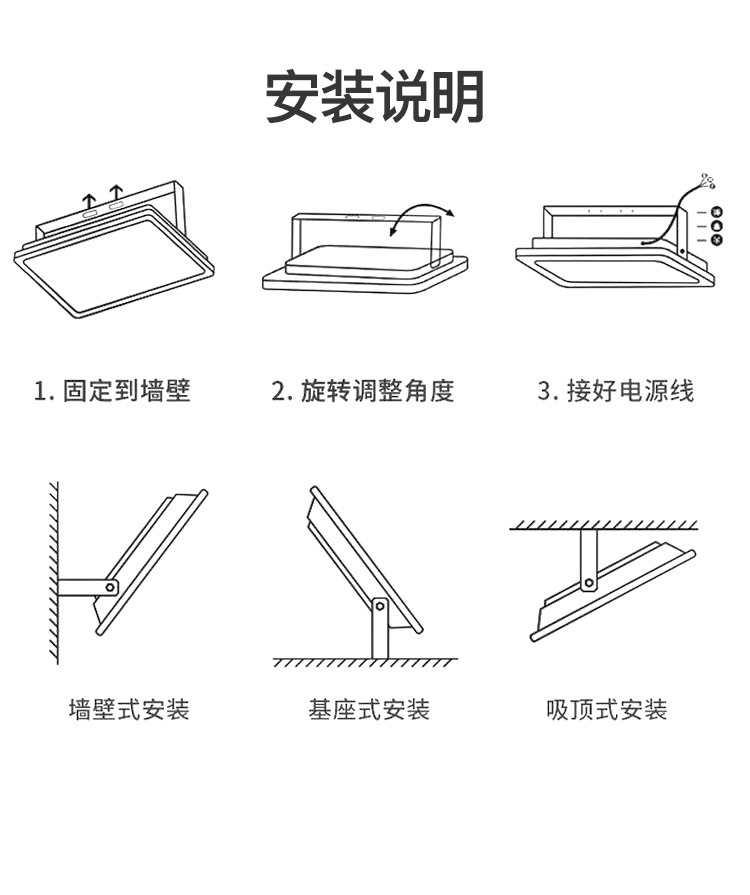 安装说明

1. 固定到墙壁

2. 旋转调整角度

3. 接好电源线

墙壁式安装

基座式安装

吸顶式安装