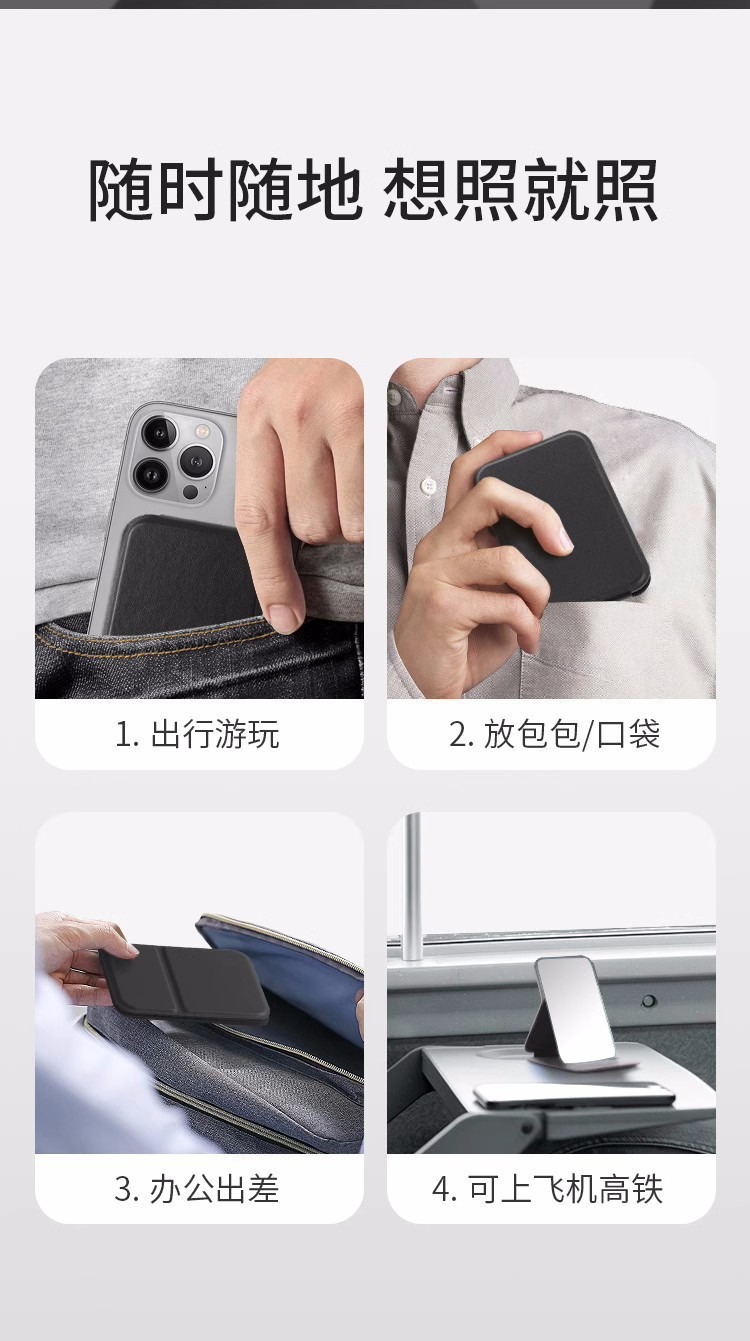 随时随地 想照就照

1. 出行游玩

2. 放包包/口袋

3. 办公出差

4. 可上飞机高铁