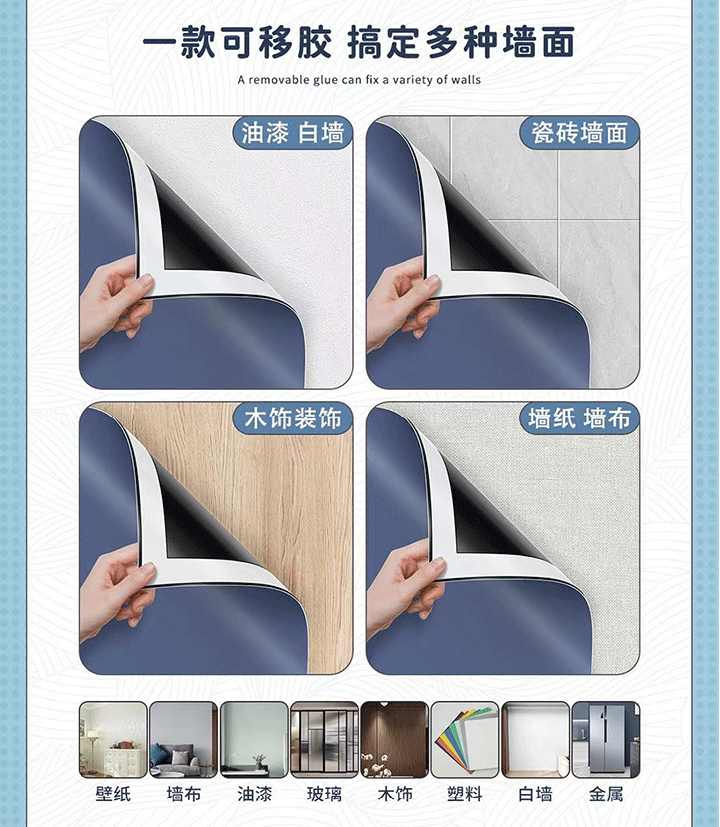 一款可移胶 搞定多种墙面

A removable glue can fix a variety of walls

油漆 白墙

瓷砖墙面

木饰装饰

墙纸 墙布

壁纸 墙布 油漆 玻璃 木饰 塑料 白墙 金属