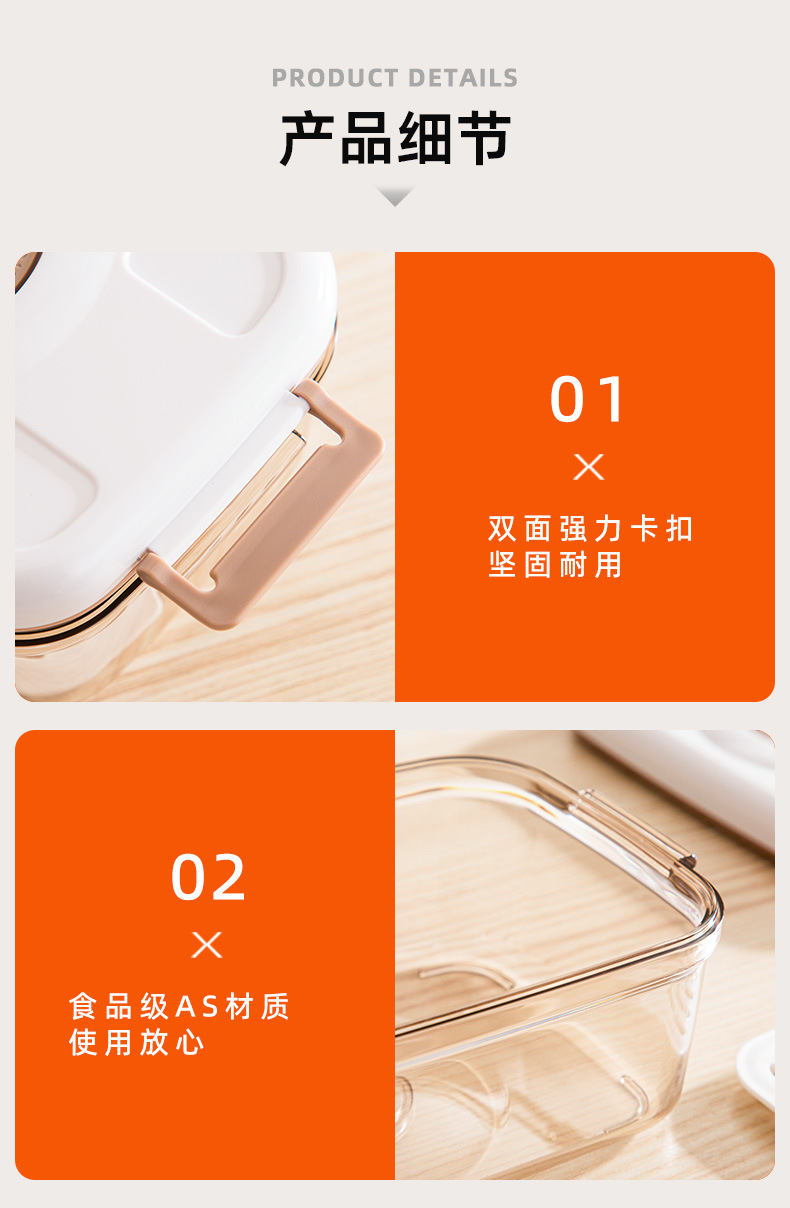 PRODUCT DETAILS

产品细节

01

×

双面强力卡扣
坚固耐用

02

×

食品级AS材质
使用放心