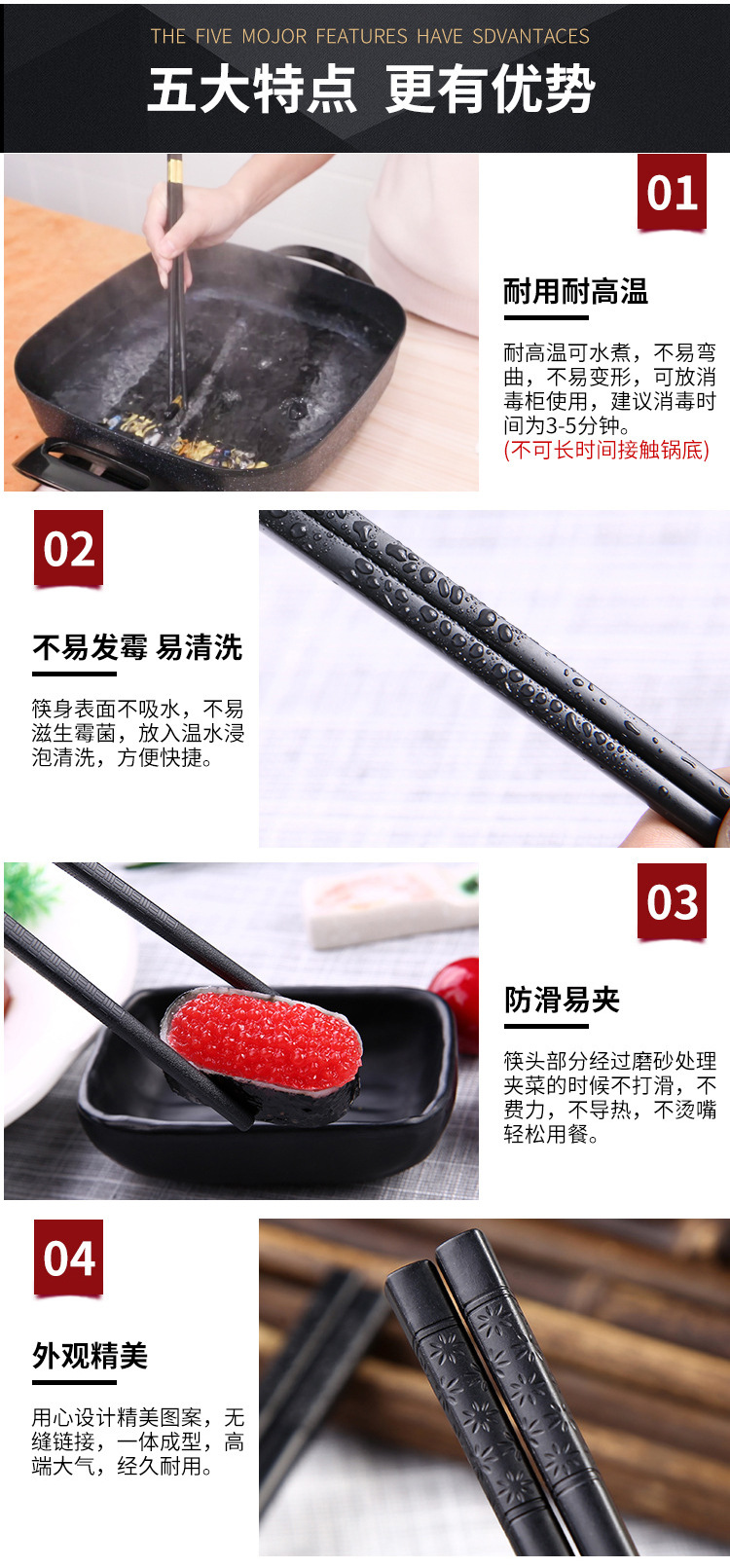 THE FIVE MOJOR FEATURES HAVE SDVANTACES

五大特点 更有优势

01

耐用耐高温

耐高温可水煮，不易弯曲，不易变形，可放消毒柜使用，建议消毒时间为3-5分钟。
(不可长时间接触锅底)

02

不易发霉 易清洗

筷身表面不吸水，不易滋生霉菌，放入温水浸泡清洗，方便快捷。

03

防滑易夹

筷头部分经过磨砂处理夹菜的时候不打滑，不费力，不导热，不烫嘴轻松用餐。

04

外观精美

用心设计精美图案，无缝链接，一体成型，高端大气，经久耐用。