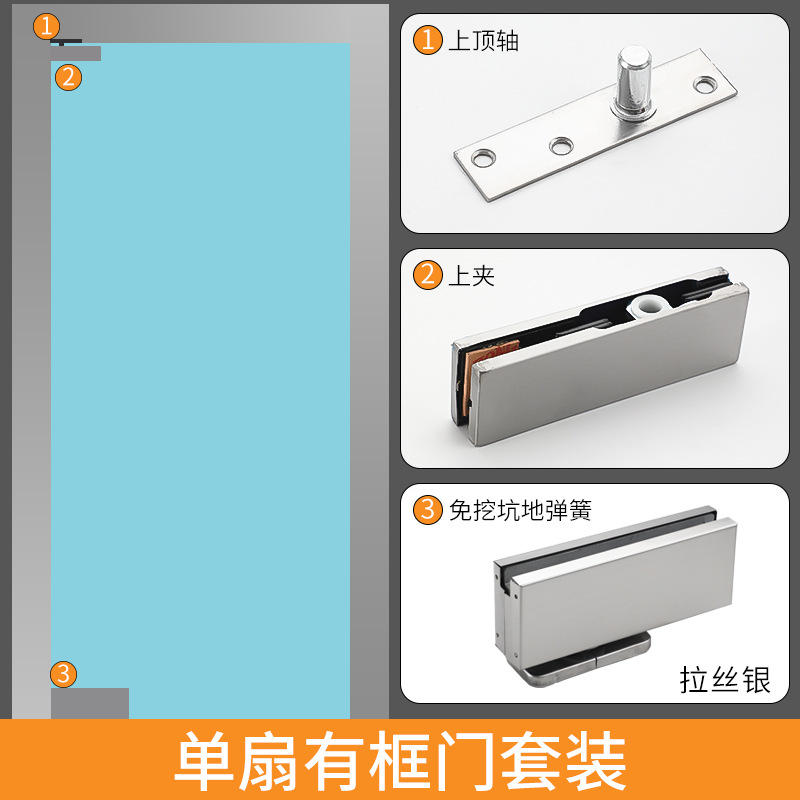 1

2

3

1 上顶轴

2 上夹

3 免挖坑地弹簧

拉丝银

单扇有框门套装