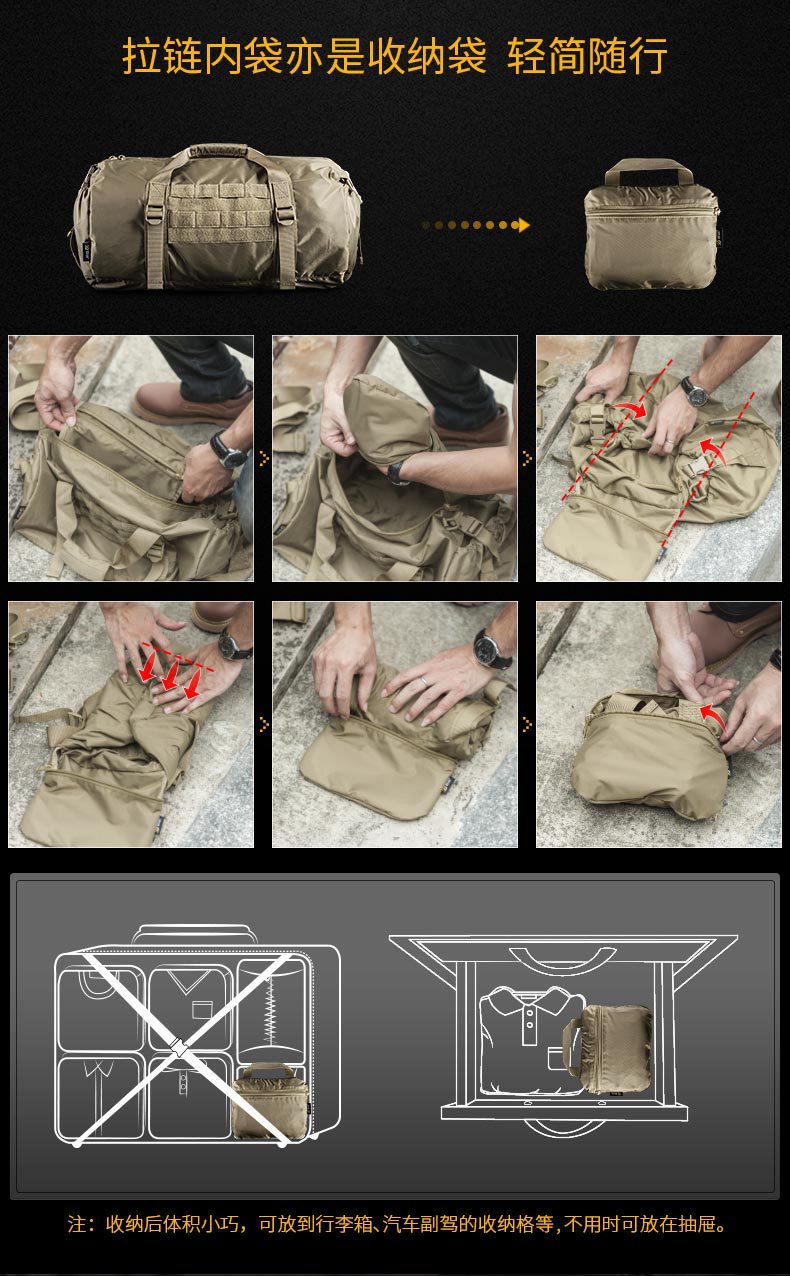 拉链内袋亦是收纳袋 轻简随行

注：收纳后体积小巧，可放到行李箱、汽车副驾的收纳格等，不用时可放在抽屉。