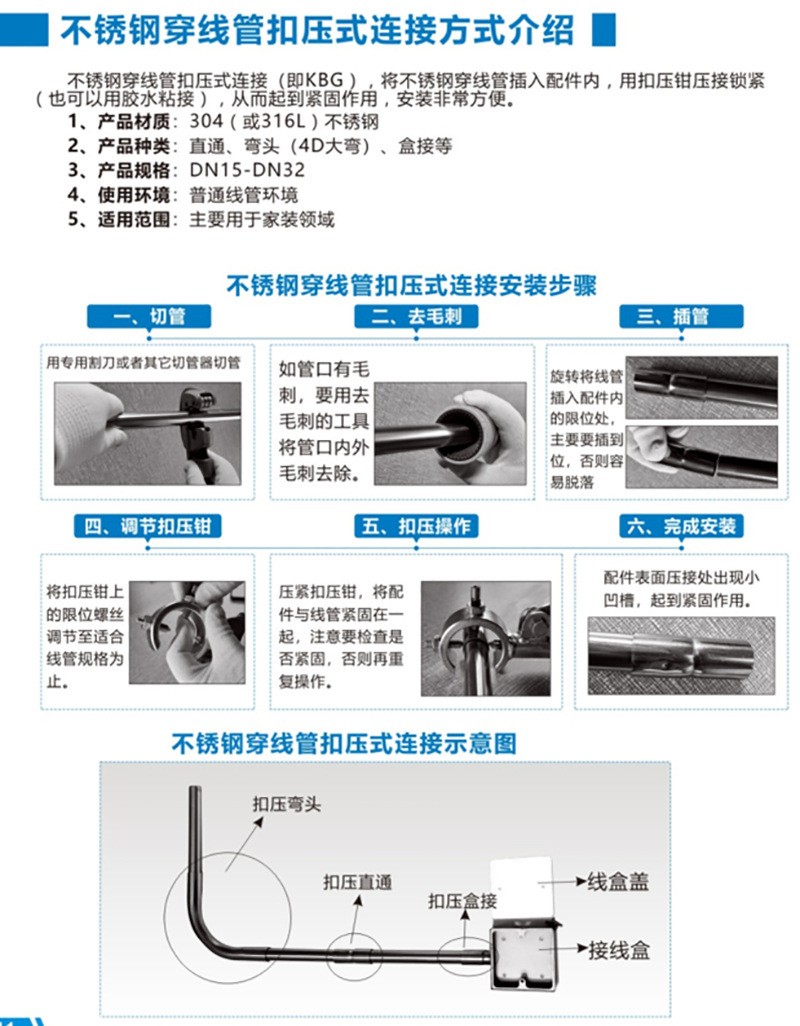 不锈钢穿线管扣压式连接方式介绍

不锈钢穿线管扣压式连接（即KBG），将不锈钢穿线管插入配件内，用扣压钳压接锁紧（也可以用胶水粘接），从而起到紧固作用，安装非常方便。

1、产品材质：304（或316L）不锈钢
2、产品种类：直通、弯头（4D大弯）、盒接等
3、产品规格：DN15-DN32
4、使用环境：普通线管环境
5、适用范围：主要用于家装领域

不锈钢穿线管扣压式连接安装步骤

一、切管

用专用割刀或者其它切管器切管

二、去毛刺

如管口有毛刺，要用去毛刺的工具将管口内外毛刺去除。

三、插管

旋转将线管插入配件内的限位处，主要要插到位，否则容易脱落

四、调节扣压钳

将扣压钳上的限位螺丝调节至适合线管规格为止。

五、扣压操作

压紧扣压钳，将配件与线管紧固在一起，注意要检查是否紧固，否则再重复操作。

六、完成安装

配件表面压接处出现小凹槽，起到紧固作用。

不锈钢穿线管扣压式连接示意图

扣压弯头
扣压直通
扣压盒接
线盒盖
接线盒