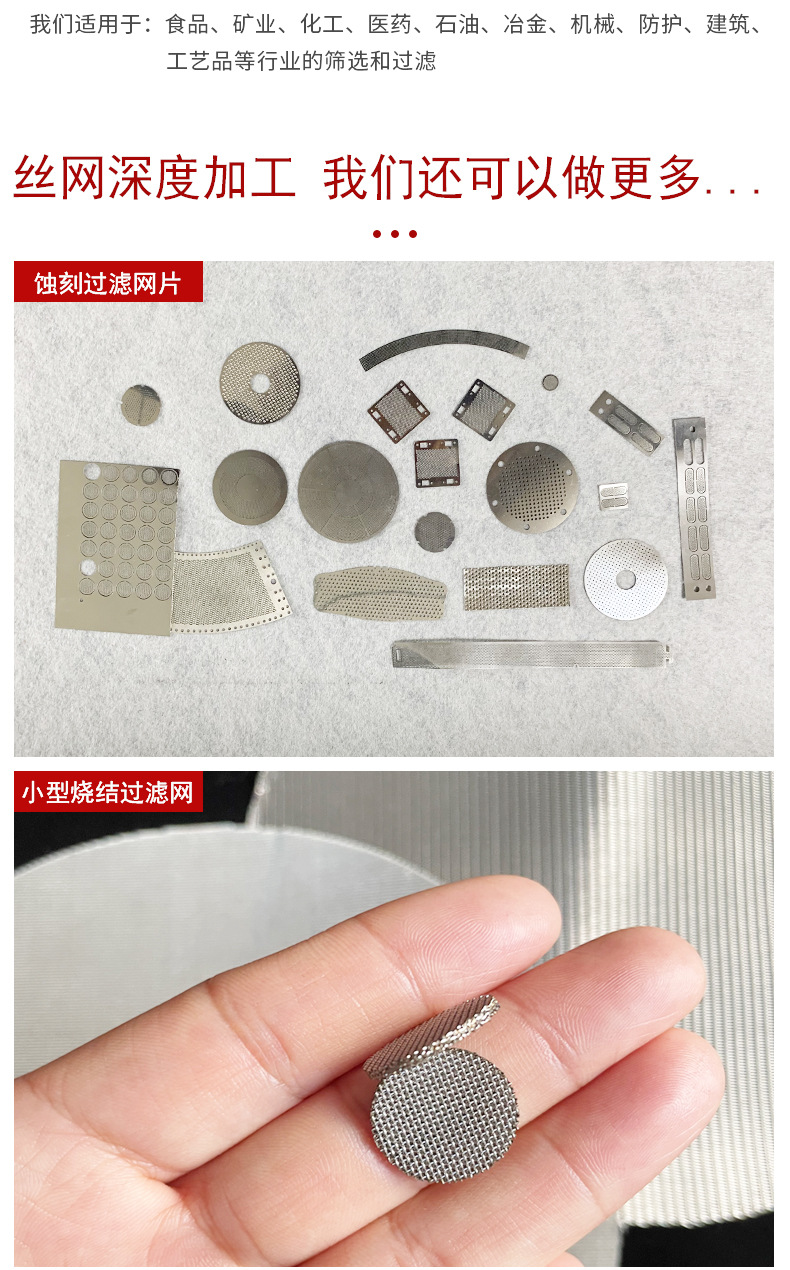 我们适用于：食品、矿业、化工、医药、石油、冶金、机械、防护、建筑、工艺品等行业的筛选和过滤

丝网深度加工 我们还可以做更多...

蚀刻过滤网片

小型烧结过滤网