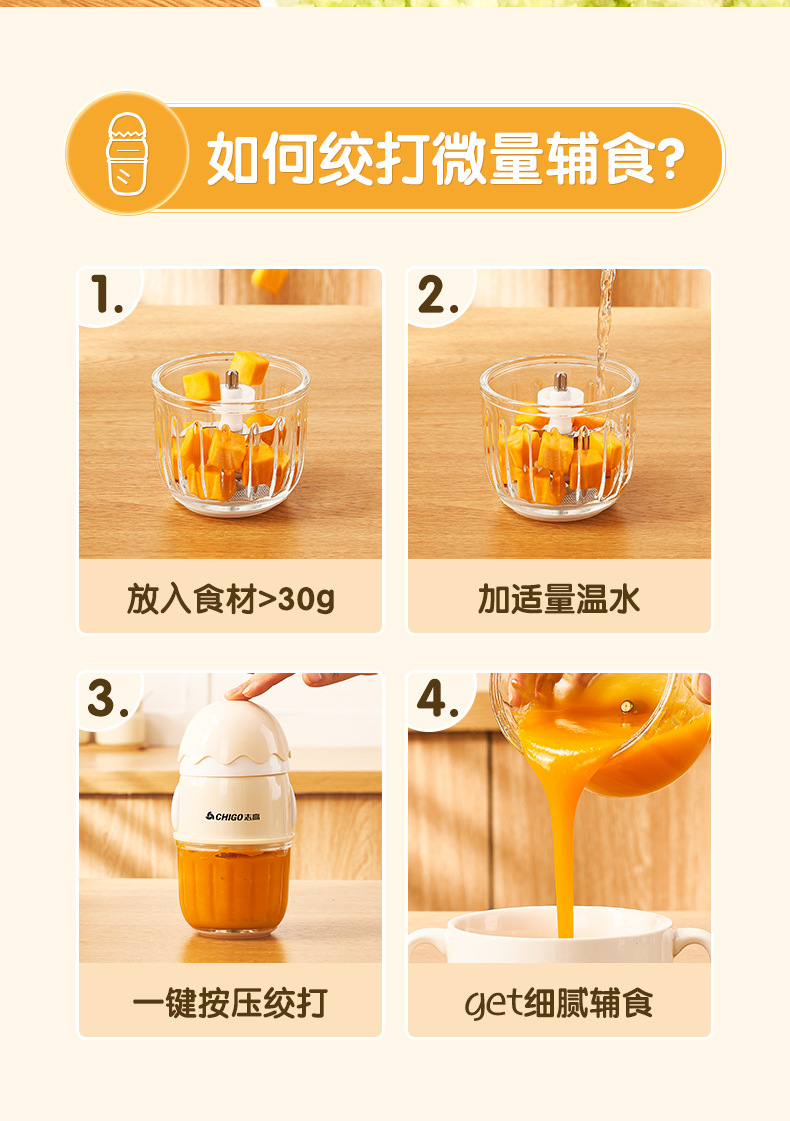 如何绞打微量辅食?

1.

放入食材>30g

2.

加适量温水

3.

CHIGO志高

一键按压绞打

4.

get细腻辅食