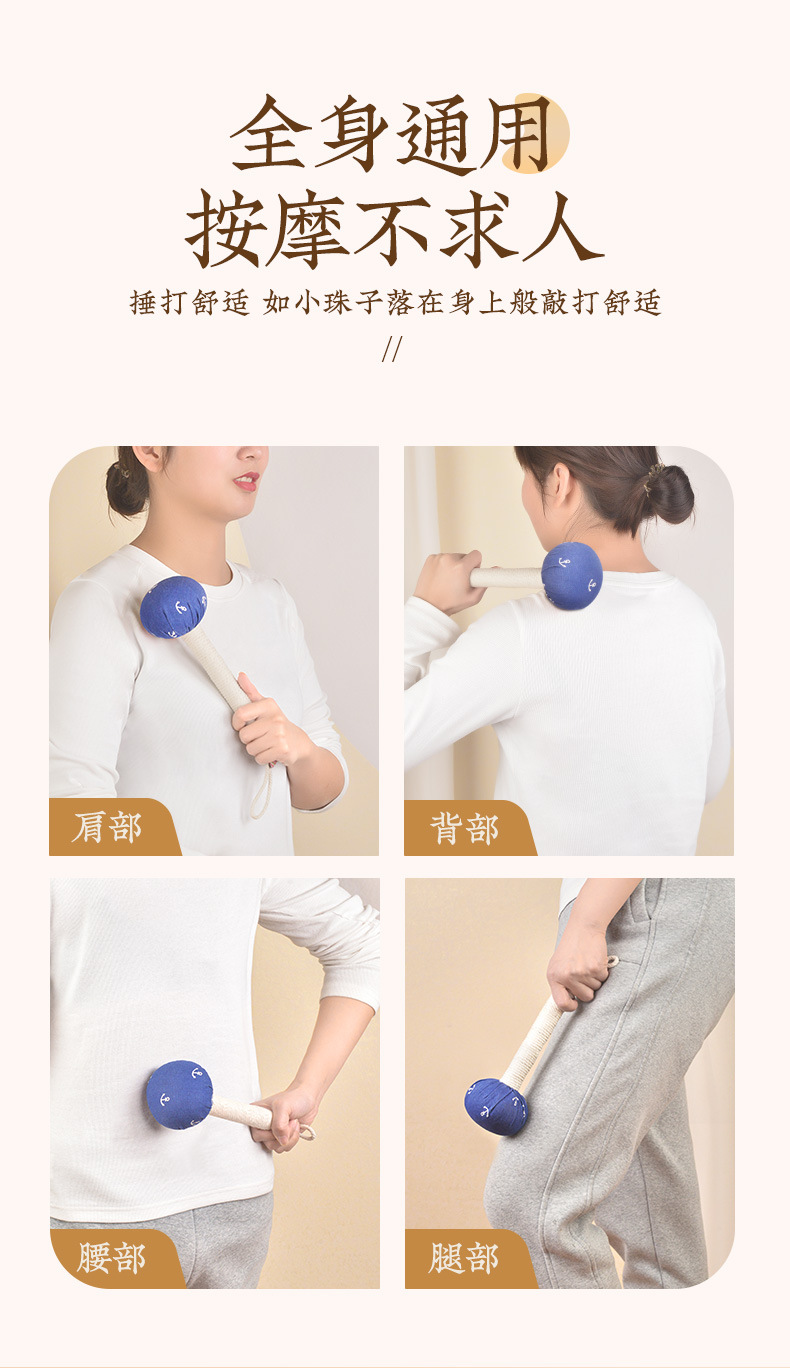 全身通用
按摩不求人

捶打舒适 如小珠子落在身上般敲打舒适

//

肩部

背部

腰部

腿部